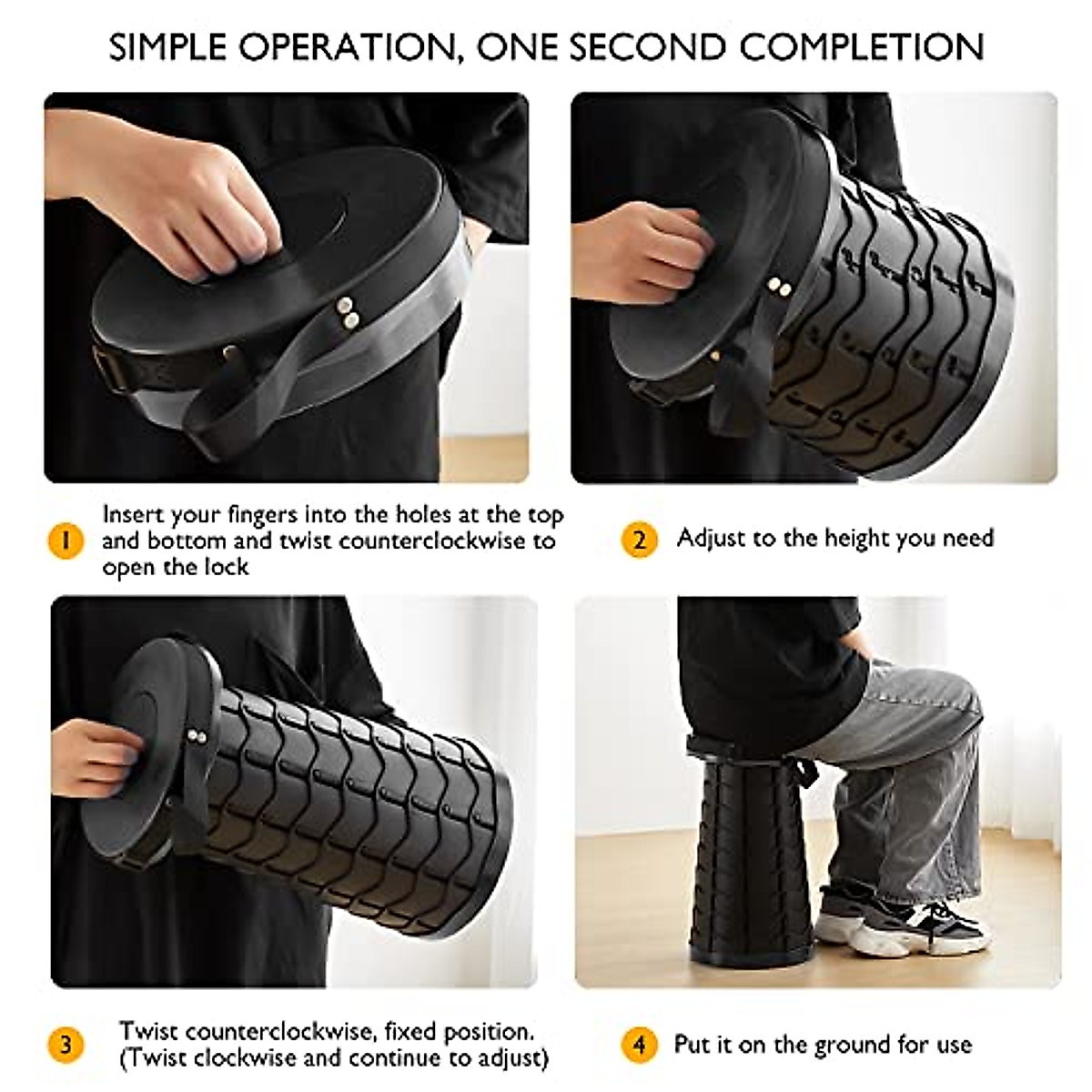 SIMPLE OPERATION, ONE SECOND COMPLETION

1 Insert your fingers into the holes at the top and bottom and twist counterclockwise to open the lock

2 Adjust to the height you need

3 Twist counterclockwise, fixed position. (Twist clockwise and continue to adjust)

4 Put it on the ground for use