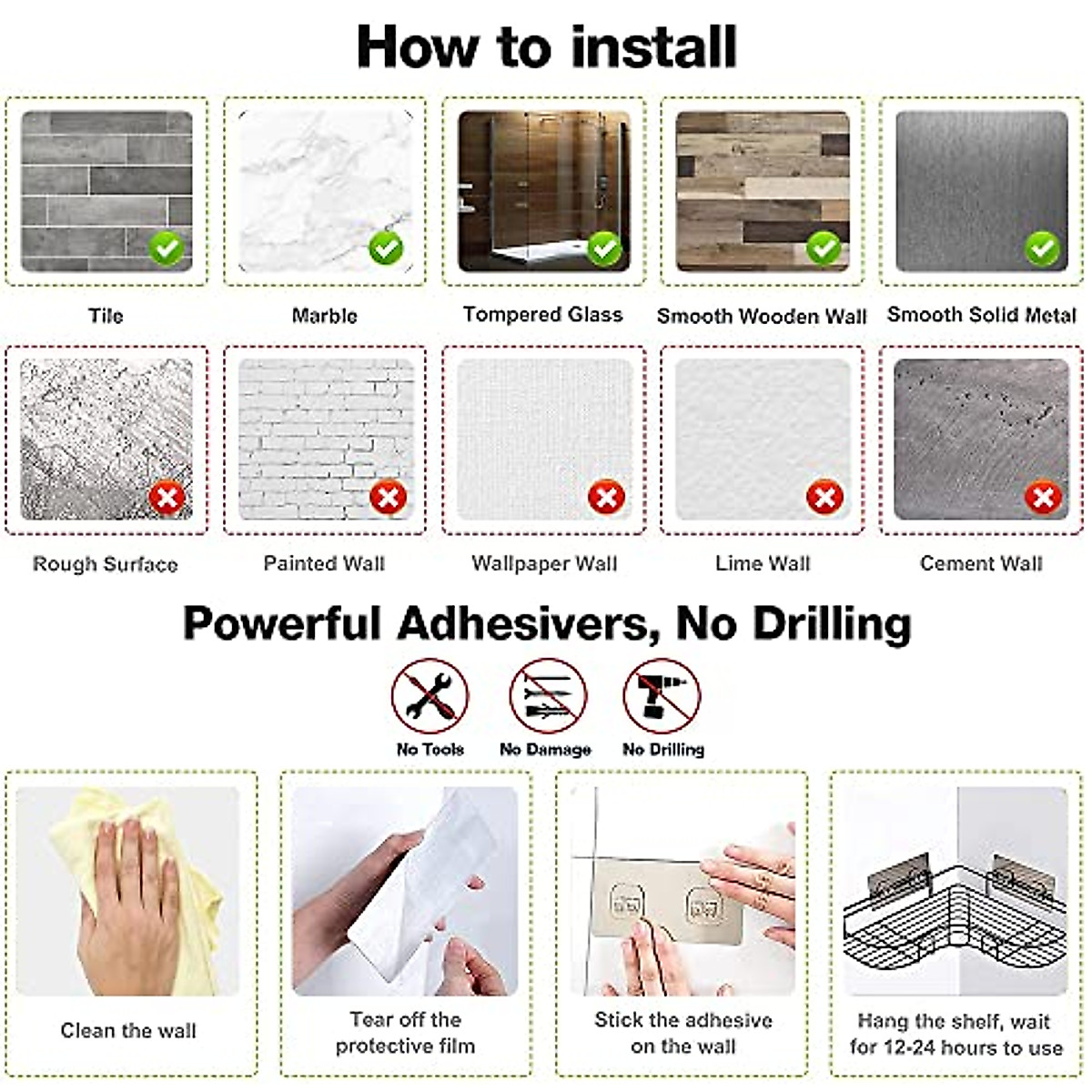 How to install

Tile

Marble

Tompered Glass

Smooth Wooden Wall

Smooth Solid Metal

Rough Surface

Painted Wall

Wallpaper Wall

Lime Wall

Cement Wall

Powerful Adhesivers, No Drilling

No Tools

No Damage

No Drilling

Clean the wall

Tear off the protective film

Stick the adhesive on the wall

Hang the shelf, wait for 12-24 hours to use