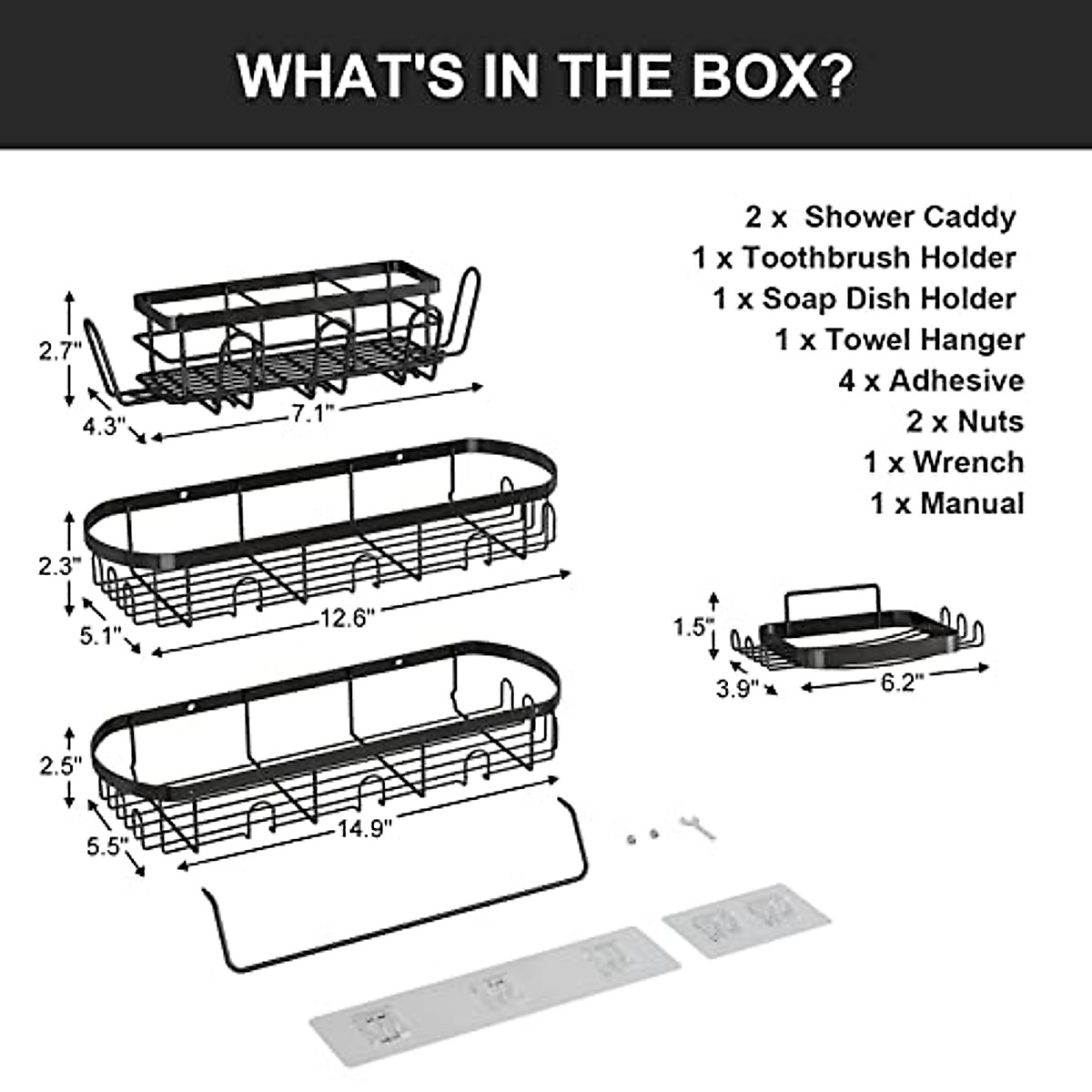 WHAT'S IN THE BOX?

2 x Shower Caddy
1 x Toothbrush Holder
1 x Soap Dish Holder
1 x Towel Hanger
4 x Adhesive
2 x Nuts
1 x Wrench
1 x Manual

2.7"
4.3"
7.1"

2.3"
5.1"
12.6"

2.5"
5.5"
14.9"

1.5"
3.9"
6.2"