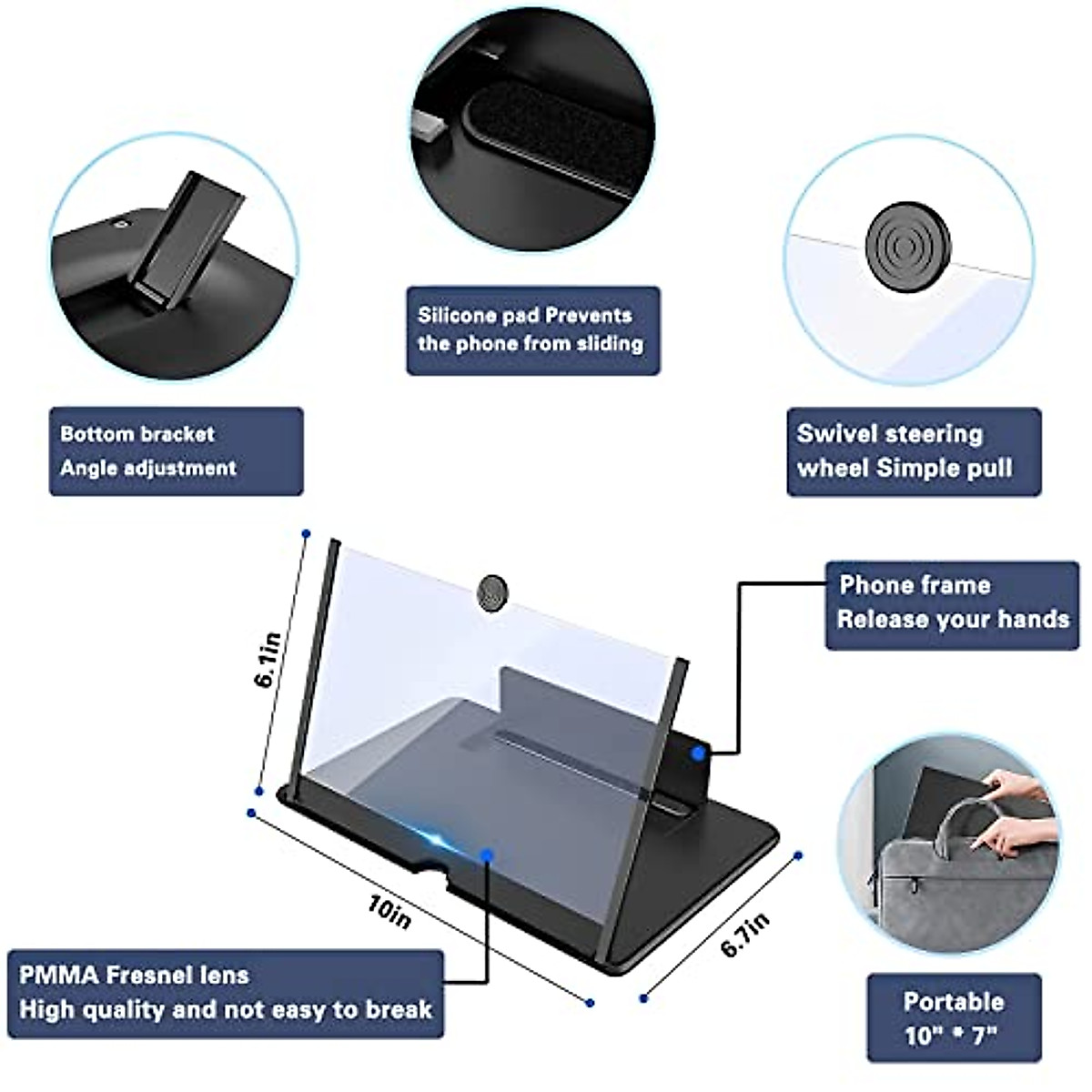 Silicone pad Prevents the phone from sliding

Bottom bracket
Angle adjustment

Swivel steering wheel Simple pull

Phone frame
Release your hands

6.1in

10in

6.7in

PMMA Fresnel lens
High quality and not easy to break

Portable
10" * 7"