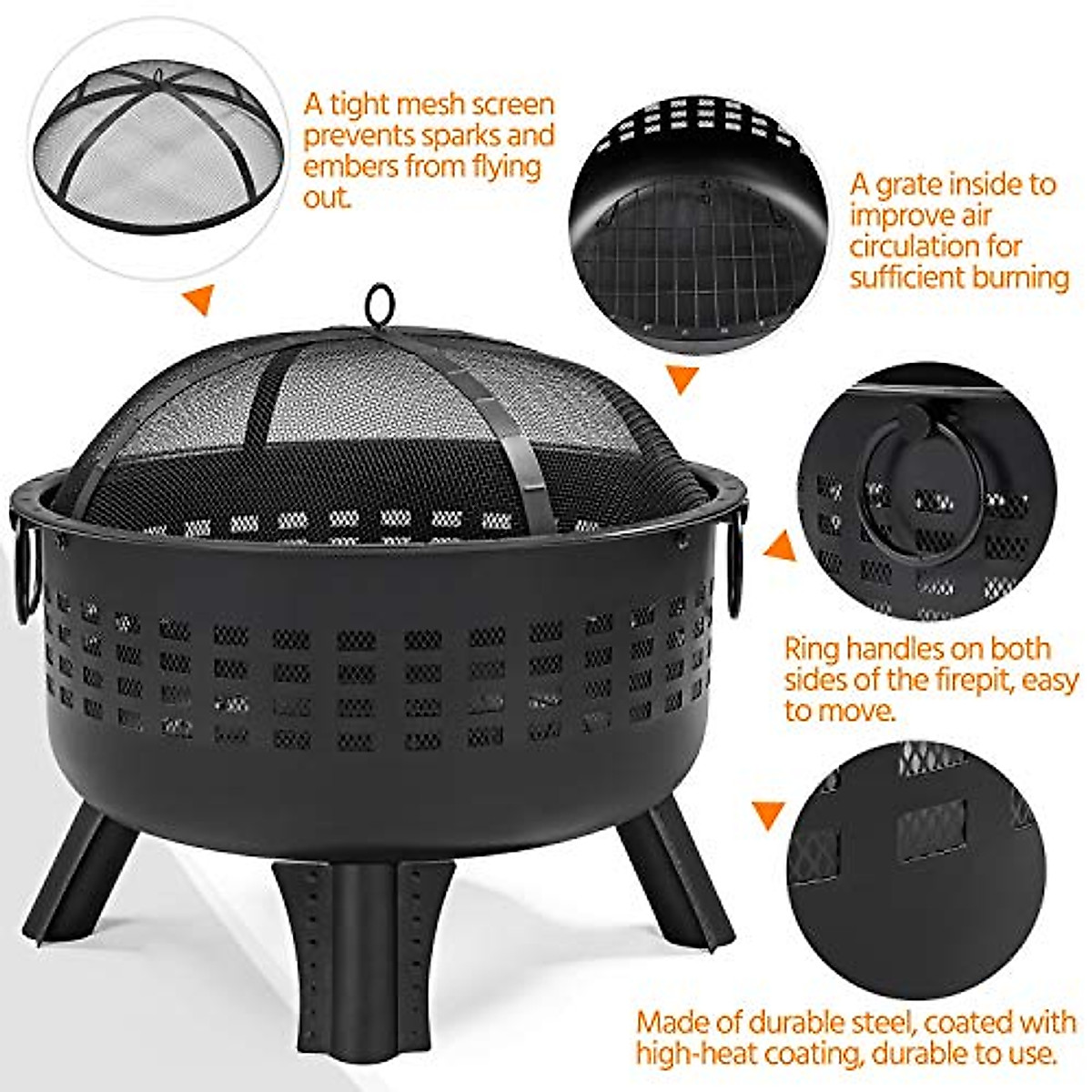 A tight mesh screen prevents sparks and embers from flying out.

A grate inside to improve air circulation for sufficient burning

Ring handles on both sides of the firepit, easy to move.

Made of durable steel, coated with high-heat coating, durable to use.