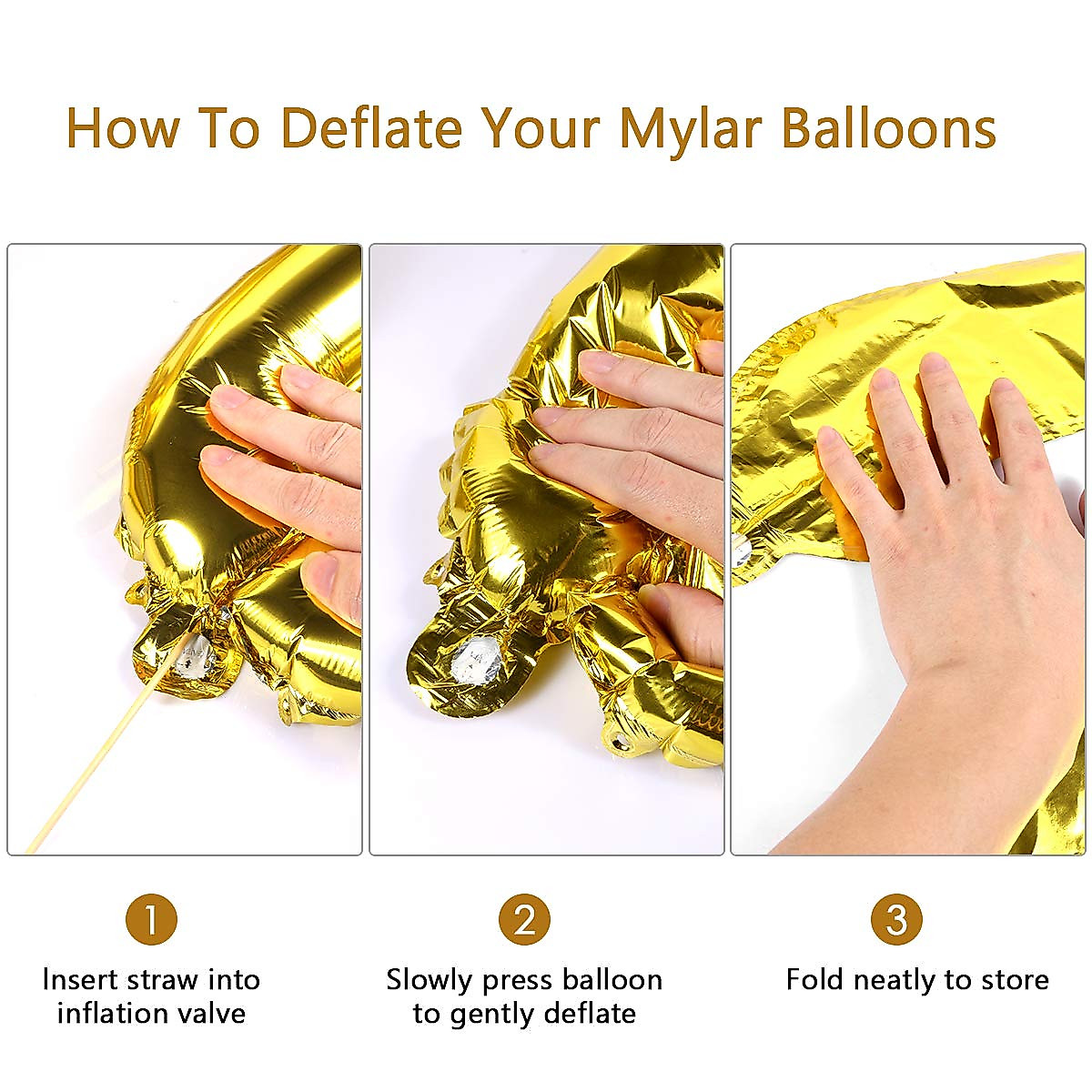 How To Deflate Your Mylar Balloons

1
Insert straw into inflation valve

2
Slowly press balloon to gently deflate

3
Fold neatly to store