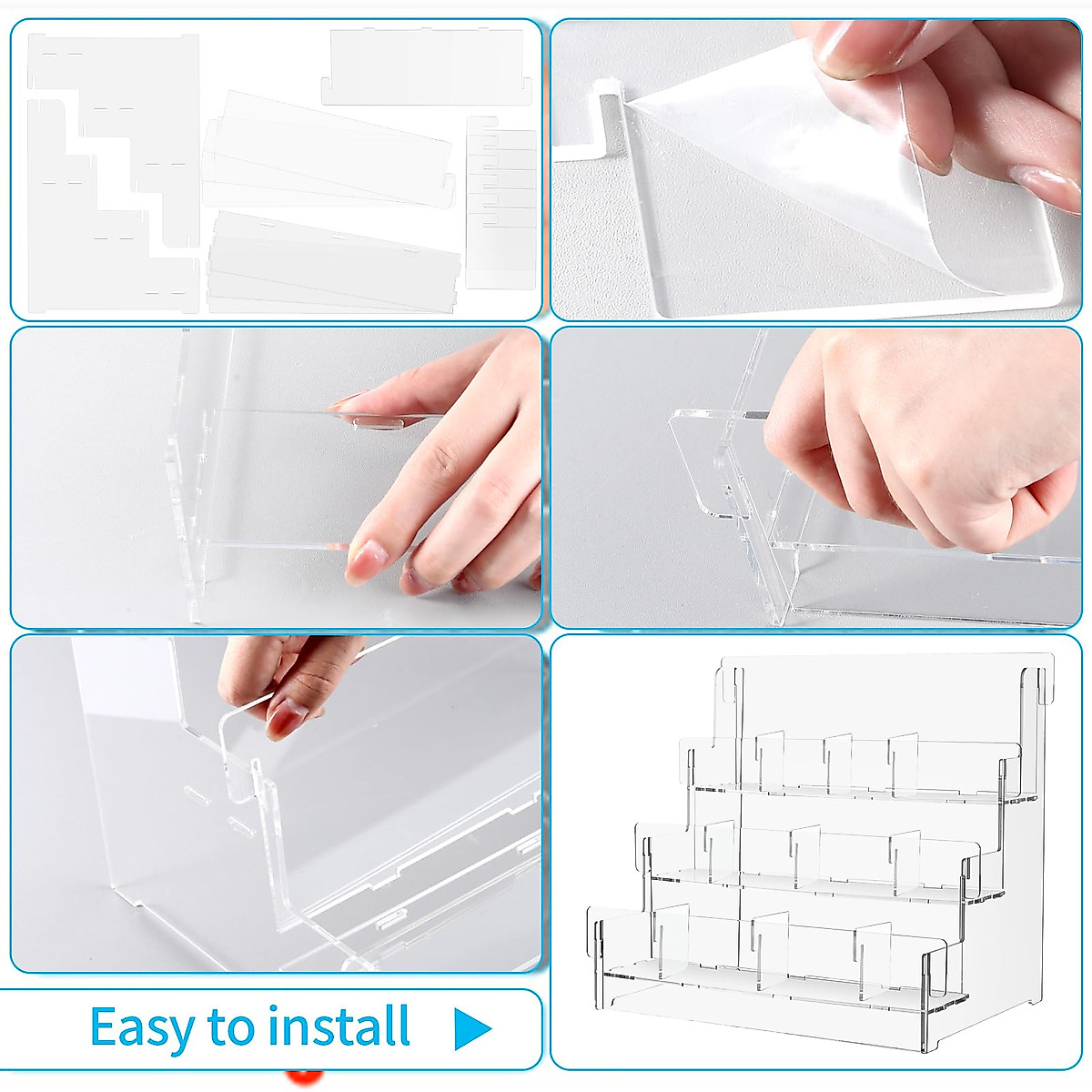 Easy to install