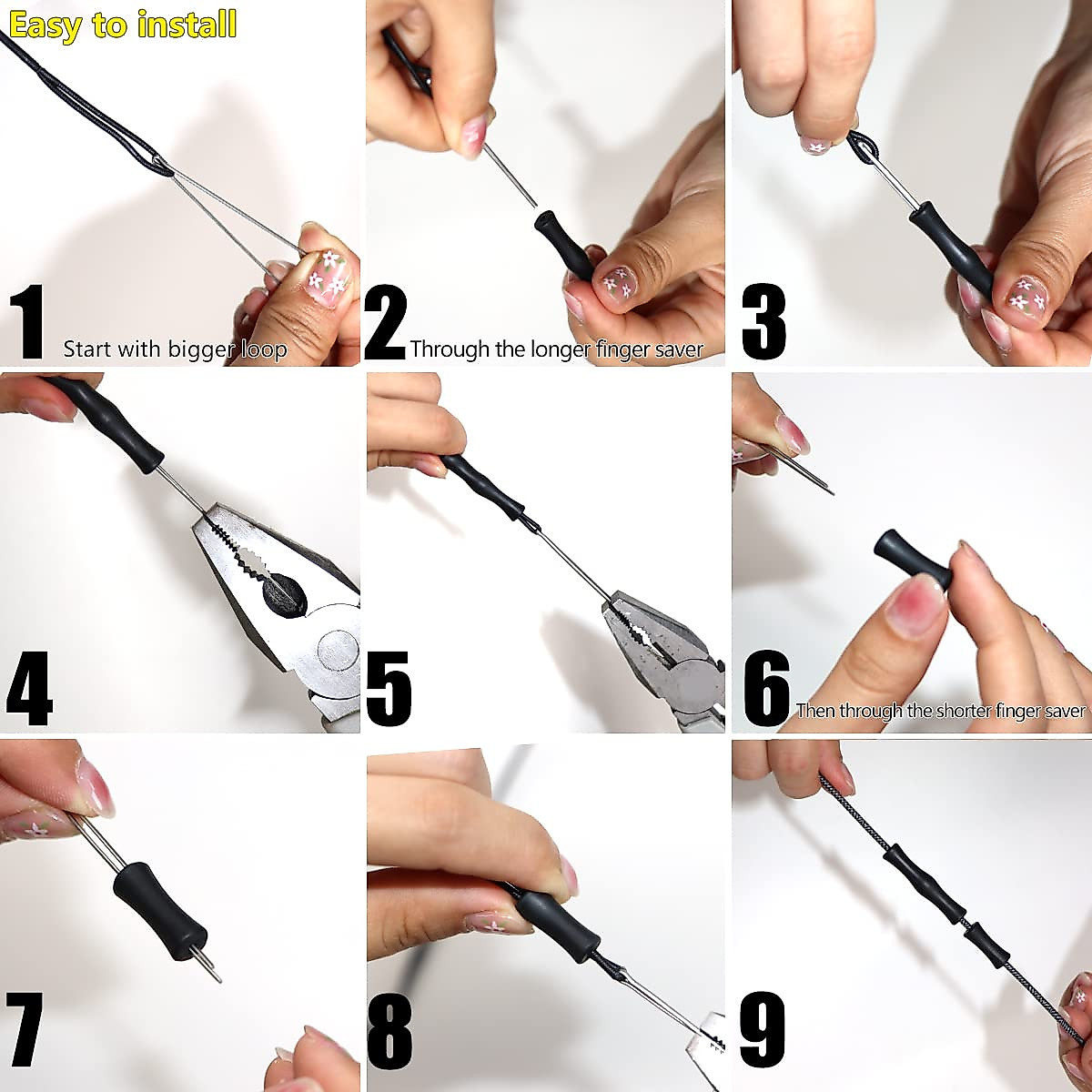 Easy to install

1 Start with bigger loop

2 Through the longer finger saver

3

4

5

6 Then through the shorter finger saver

7

8

9