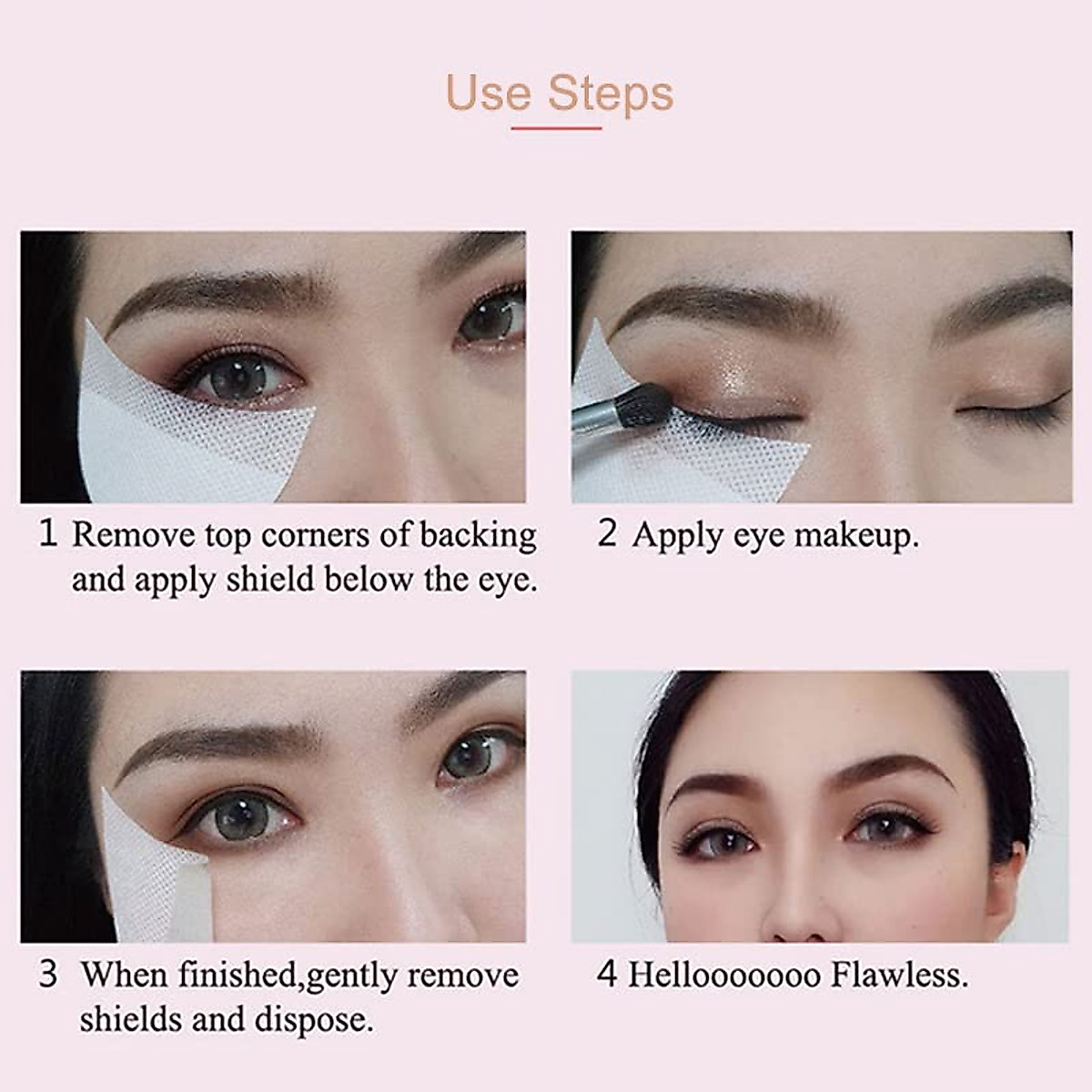 Use Steps

1 Remove top corners of backing and apply shield below the eye.

2 Apply eye makeup.

3 When finished,gently remove shields and dispose.

4 Hellooooooo Flawless.