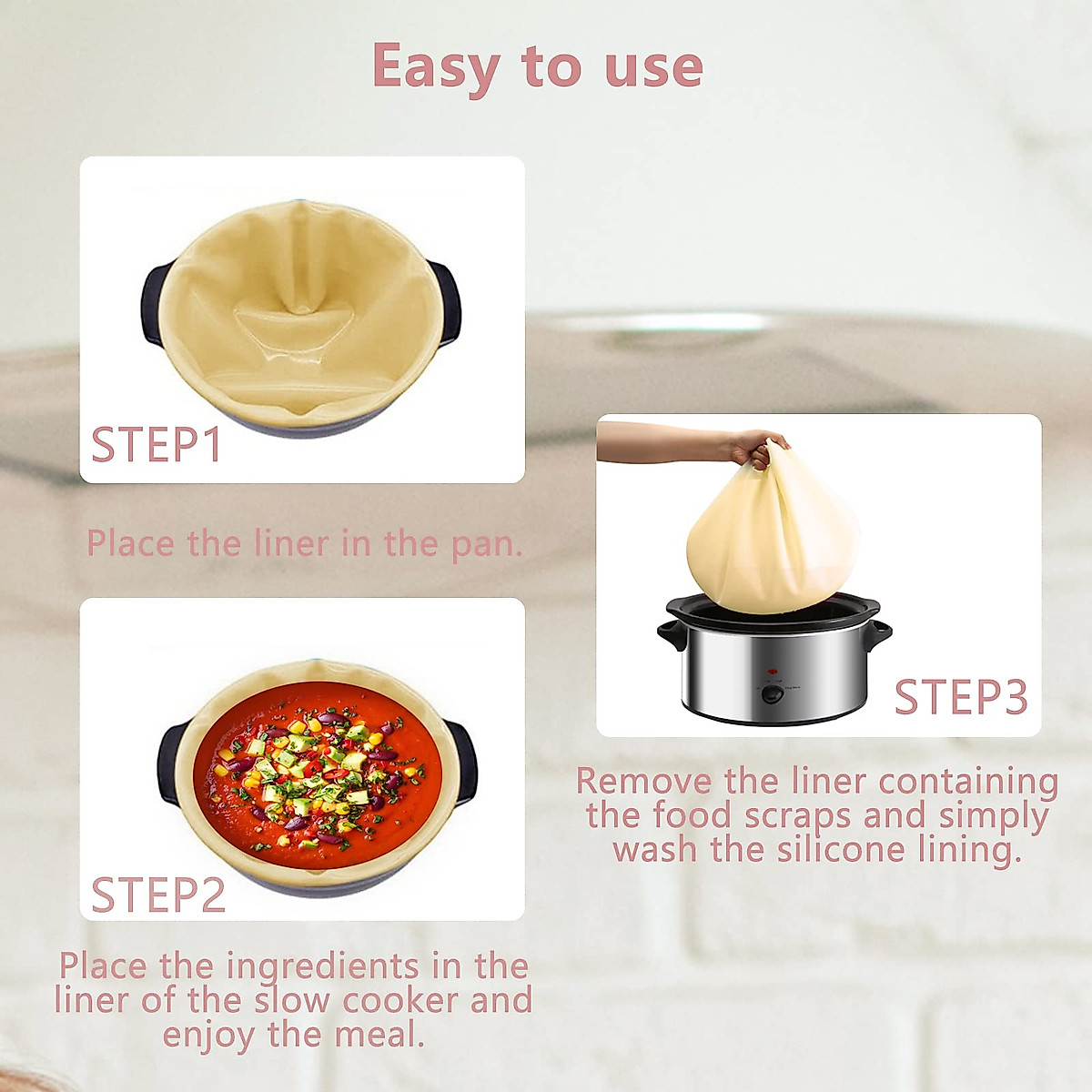 Easy to use

STEP1

Place the liner in the pan.

STEP2

Place the ingredients in the liner of the slow cooker and enjoy the meal.

STEP3

Remove the liner containing the food scraps and simply wash the silicone lining.