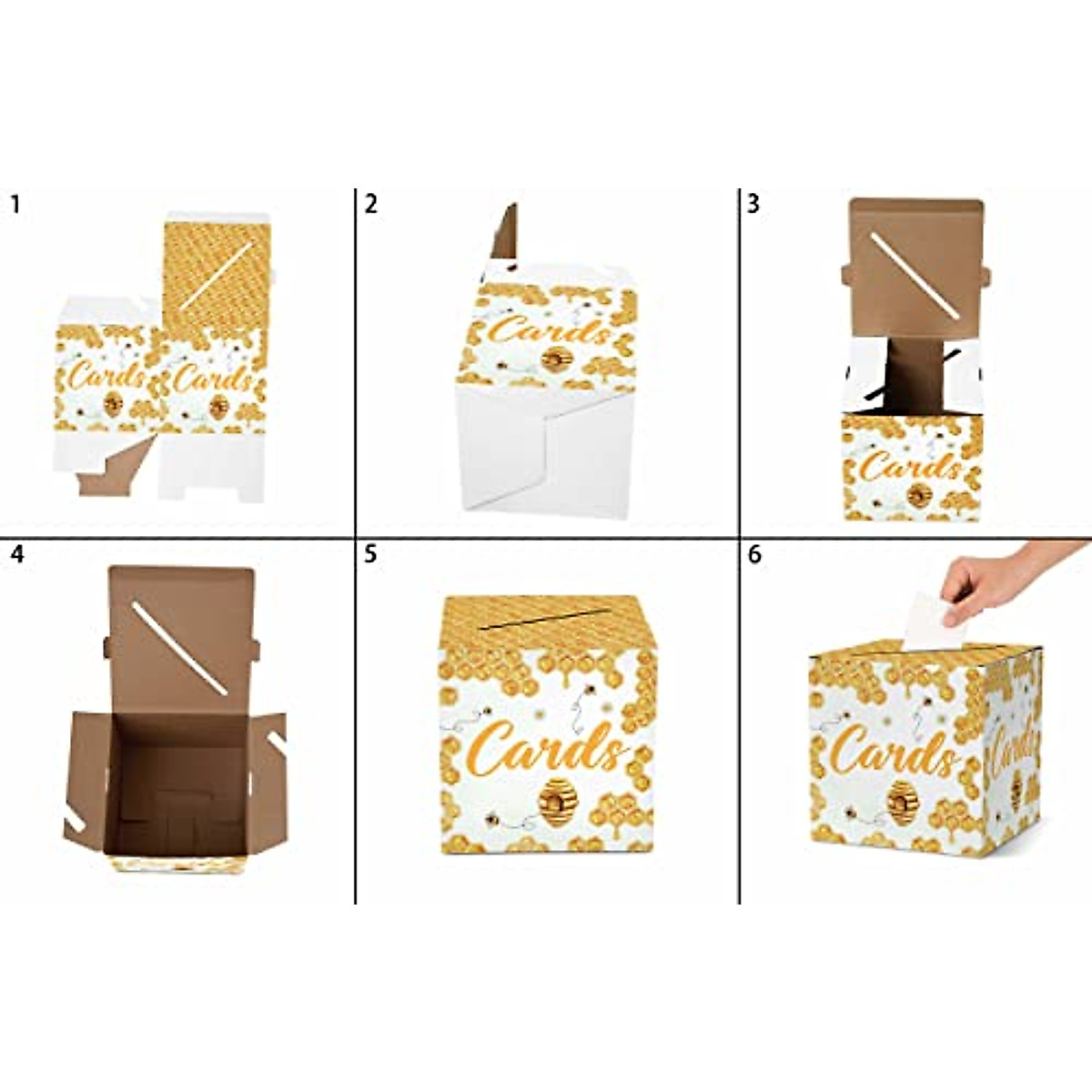 1

Cards Cards

2

Cards

3

Cards

4

5

Cards

6

Cards

Cards