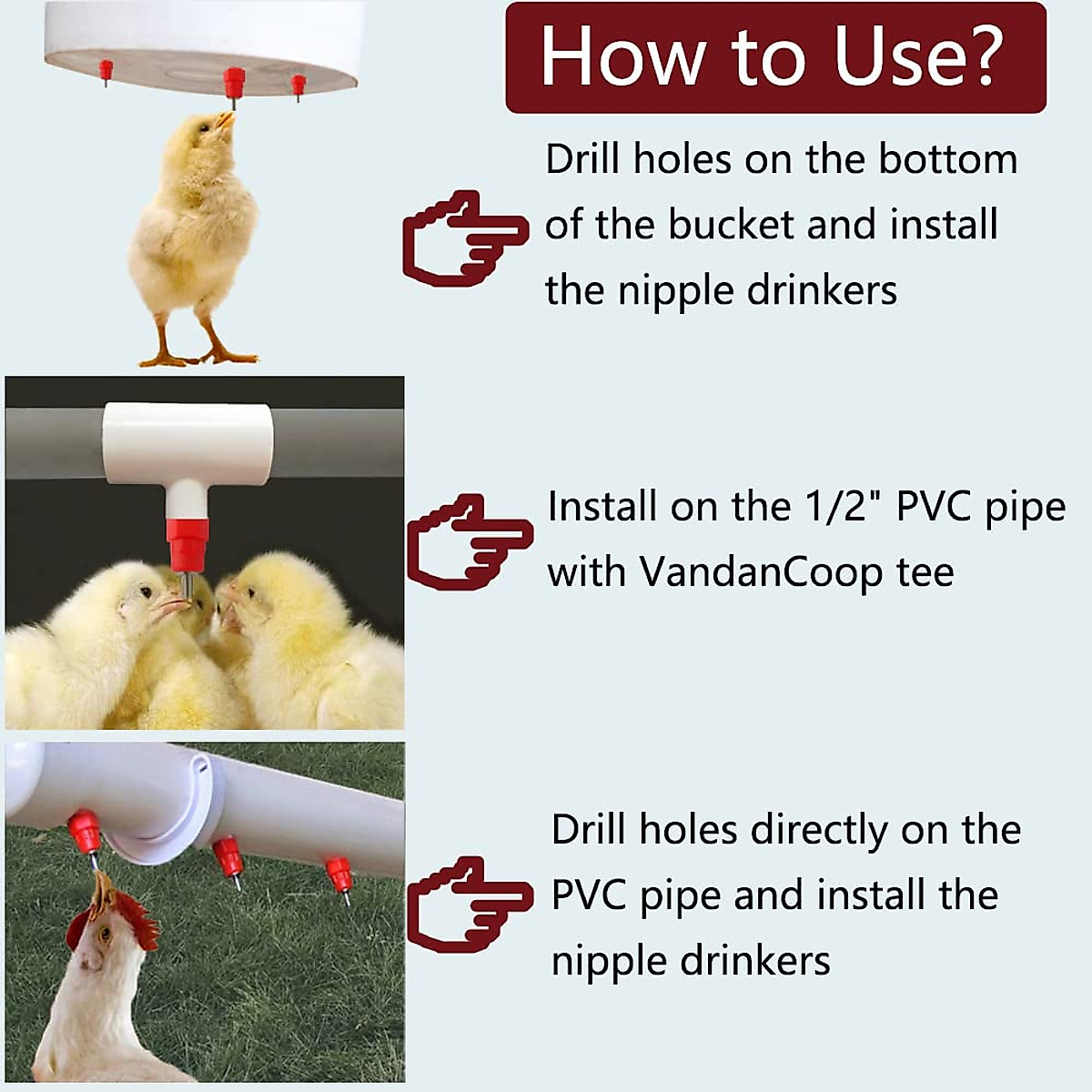 How to Use?

Drill holes on the bottom of the bucket and install the nipple drinkers

Install on the 1/2" PVC pipe with VandanCoop tee

Drill holes directly on the PVC pipe and install the nipple drinkers