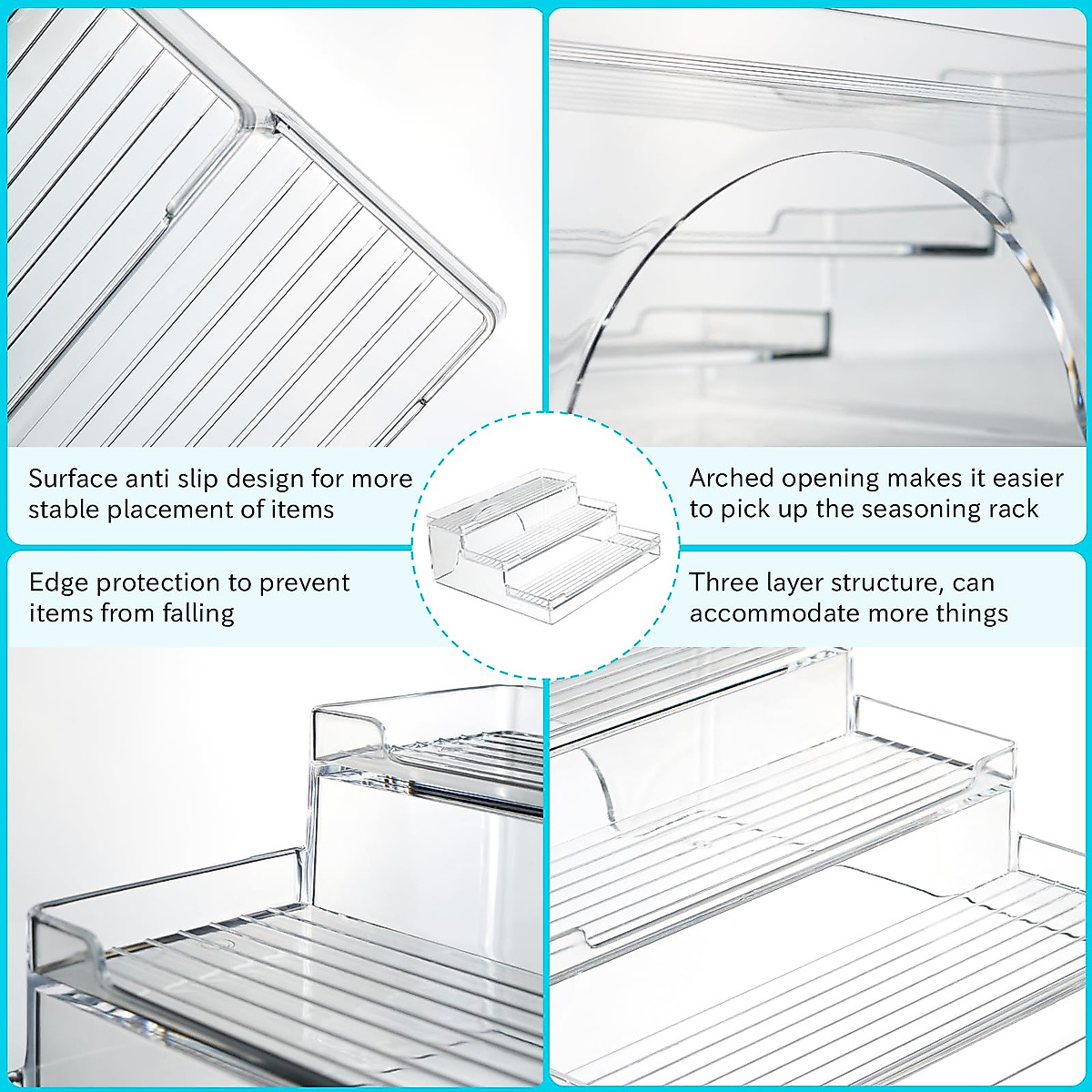 Surface anti slip design for more stable placement of items

Arched opening makes it easier to pick up the seasoning rack

Edge protection to prevent items from falling

Three layer structure, can accommodate more things