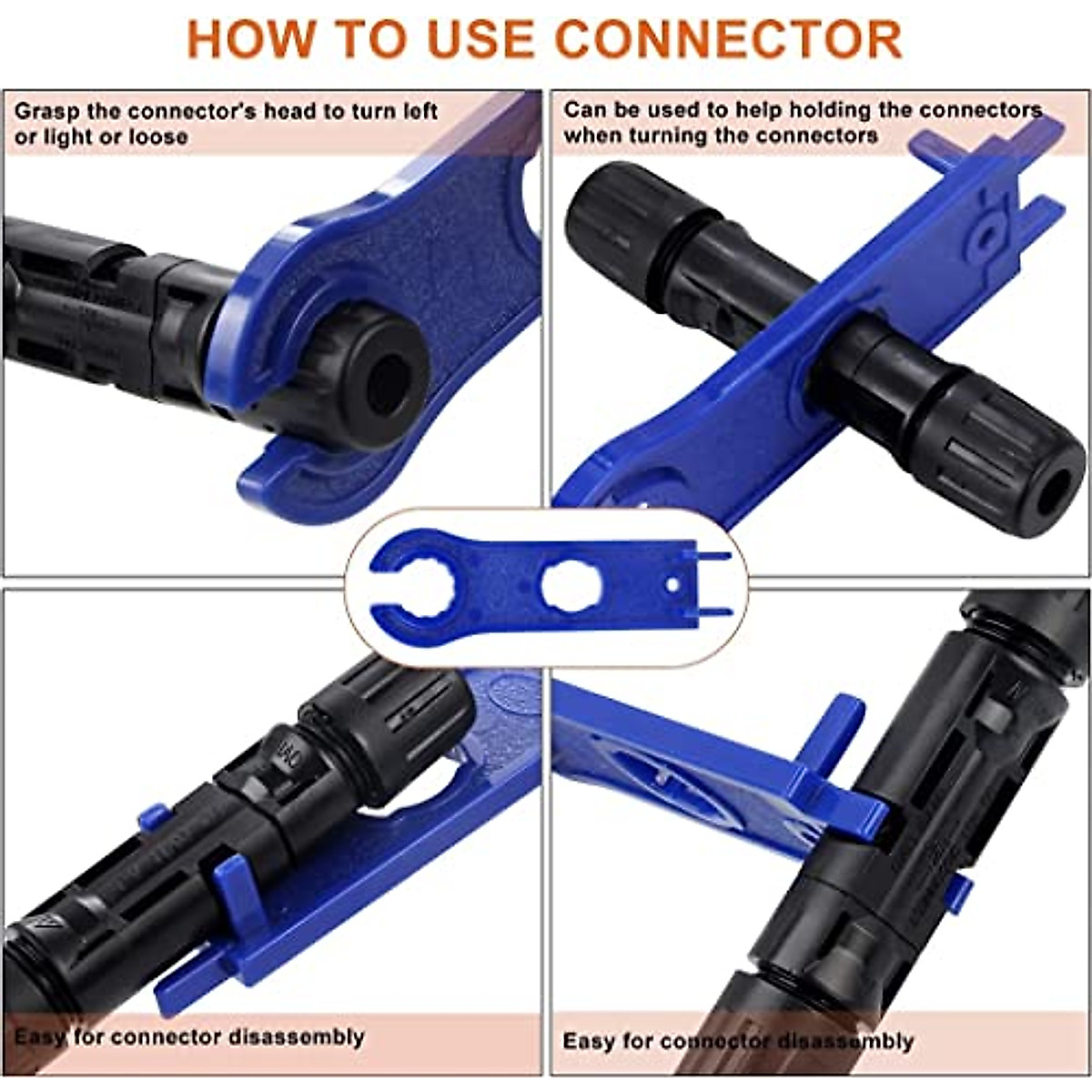 HOW TO USE CONNECTOR

Grasp the connector's head to turn left or light or loose

Can be used to help holding the connectors when turning the connectors

Easy for connector disassembly

Easy for connector disassembly