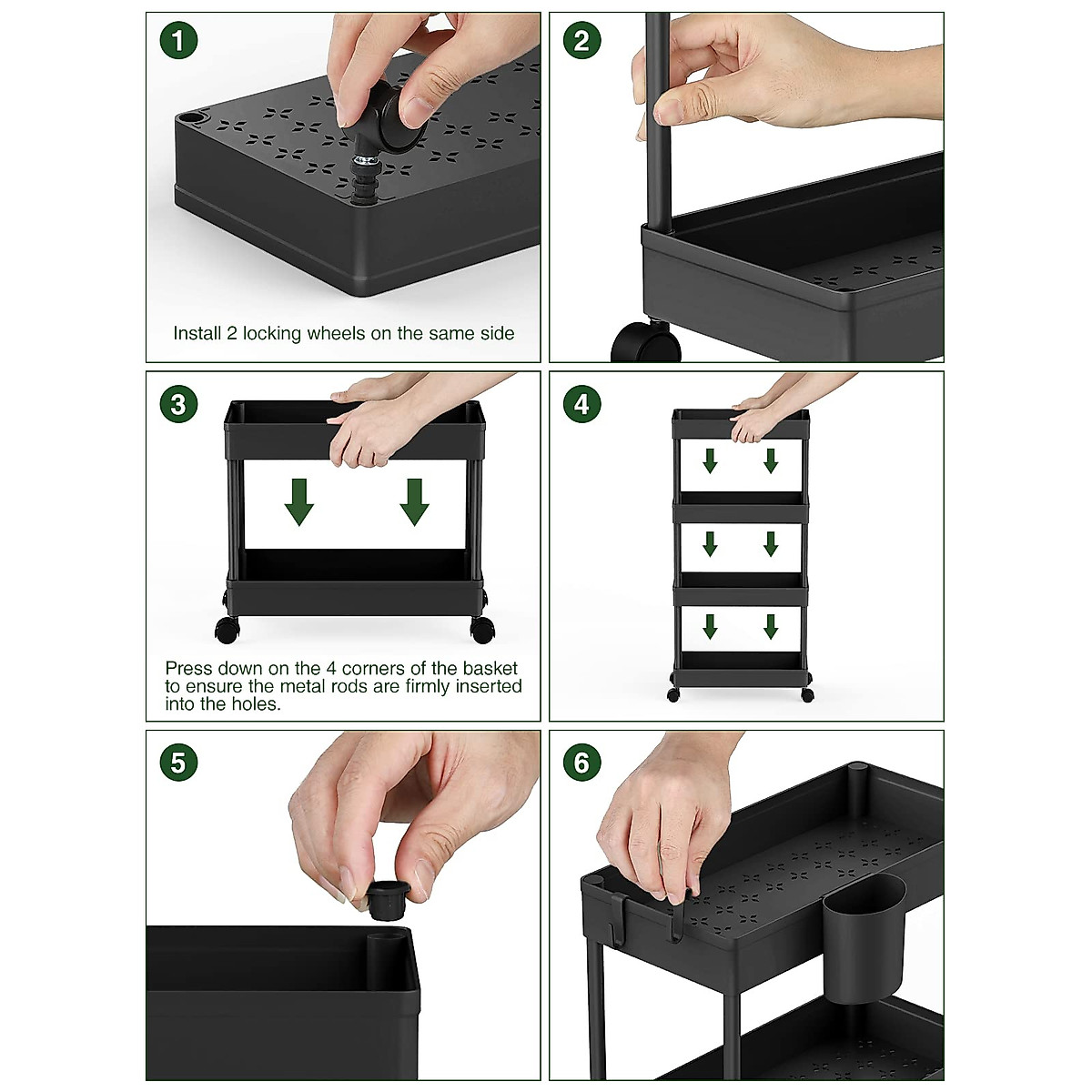 1

Install 2 locking wheels on the same side

2

3

Press down on the 4 corners of the basket to ensure the metal rods are firmly inserted into the holes.

4

5

6