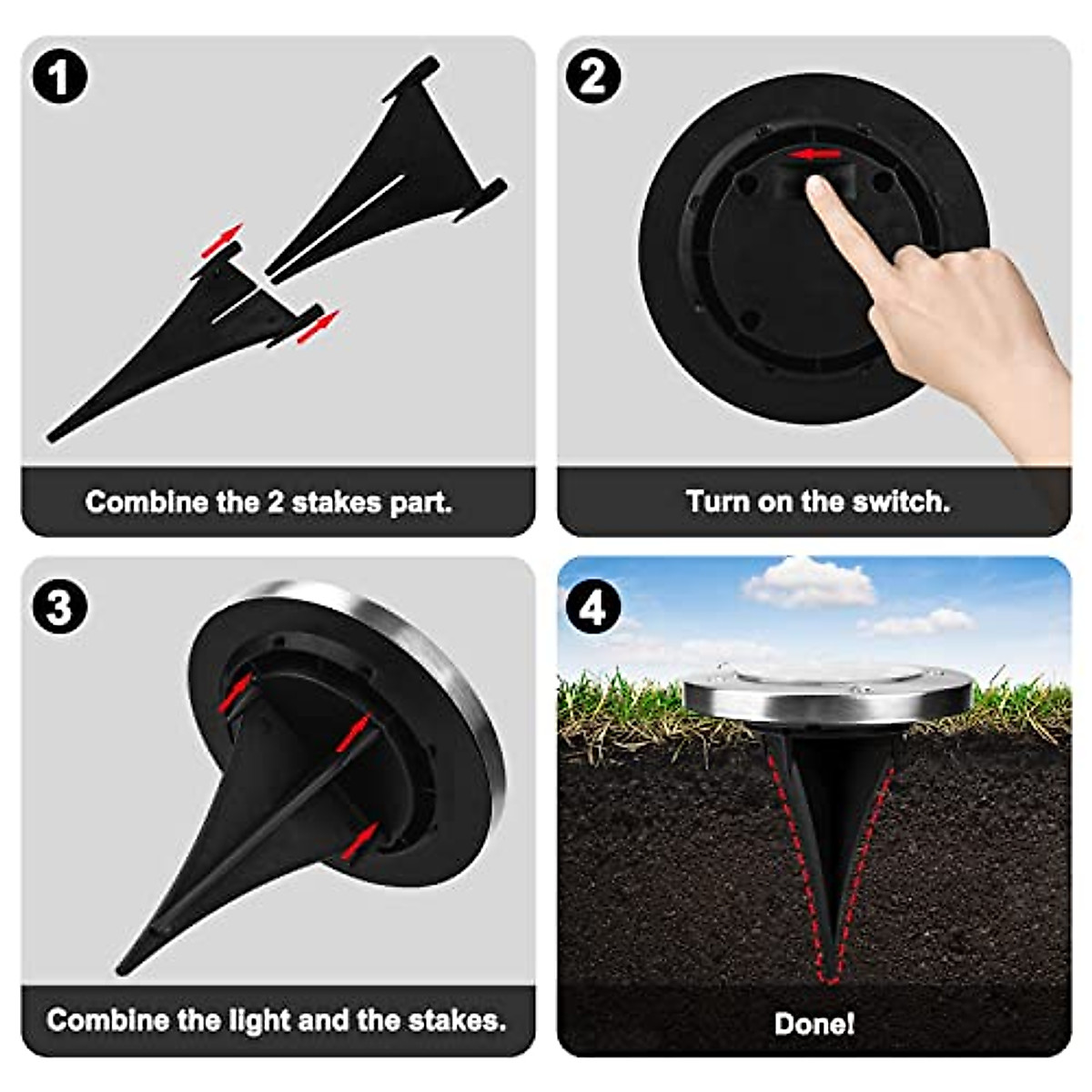 1

Combine the 2 stakes part.

2

Turn on the switch.

3

Combine the light and the stakes.

4

Done!