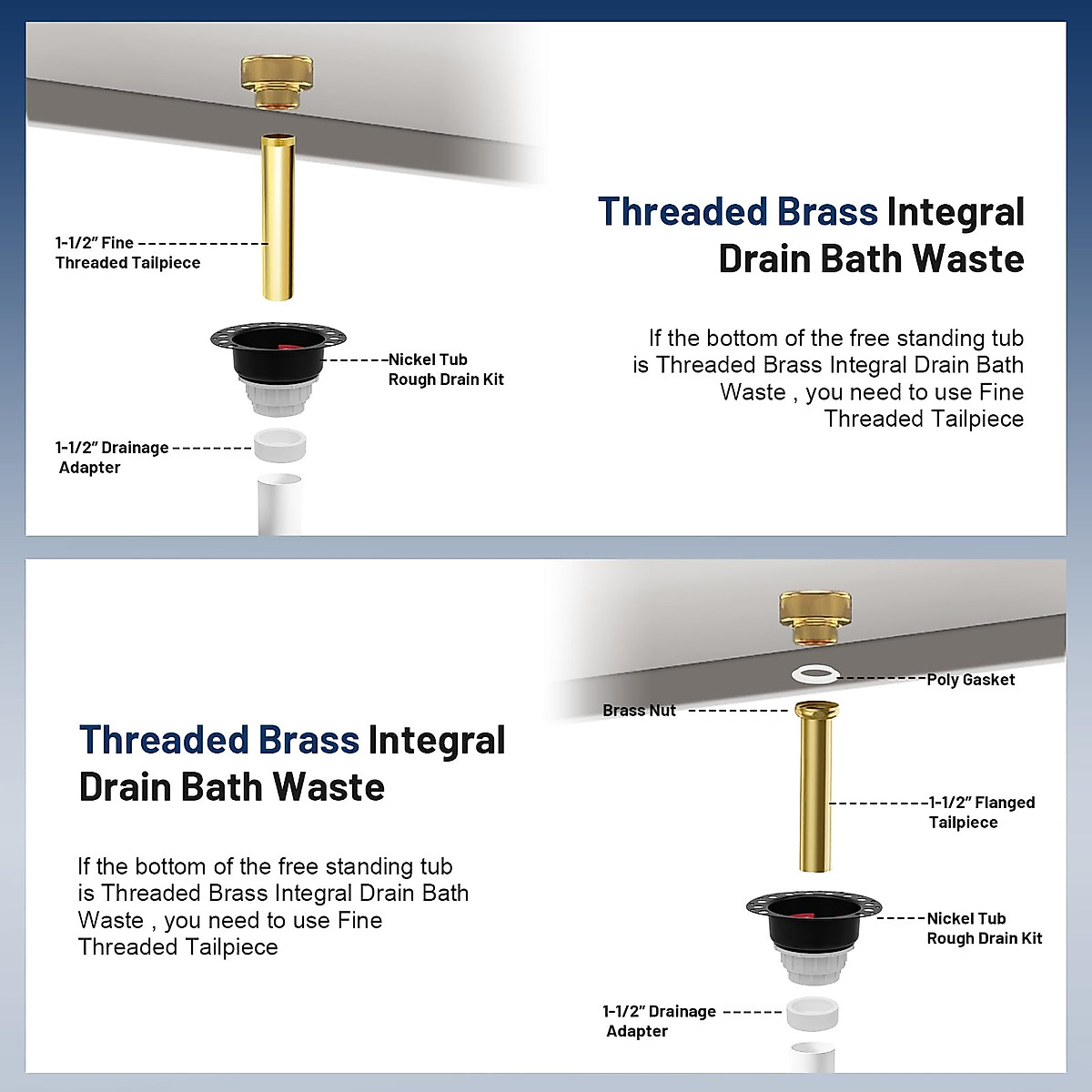 1-1/2" Fine Threaded Tailpiece

Nickel Tub Rough Drain Kit

1-1/2" Drainage Adapter

Threaded Brass Integral Drain Bath Waste

If the bottom of the free standing tub is Threaded Brass Integral Drain Bath Waste , you need to use Fine Threaded Tailpiece

Threaded Brass Integral Drain Bath Waste

If the bottom of the free standing tub is Threaded Brass Integral Drain Bath Waste , you need to use Fine Threaded Tailpiece

Poly Gasket

Brass Nut

1-1/2" Flanged Tailpiece

Nickel Tub Rough Drain Kit

1-1/2" Drainage Adapter