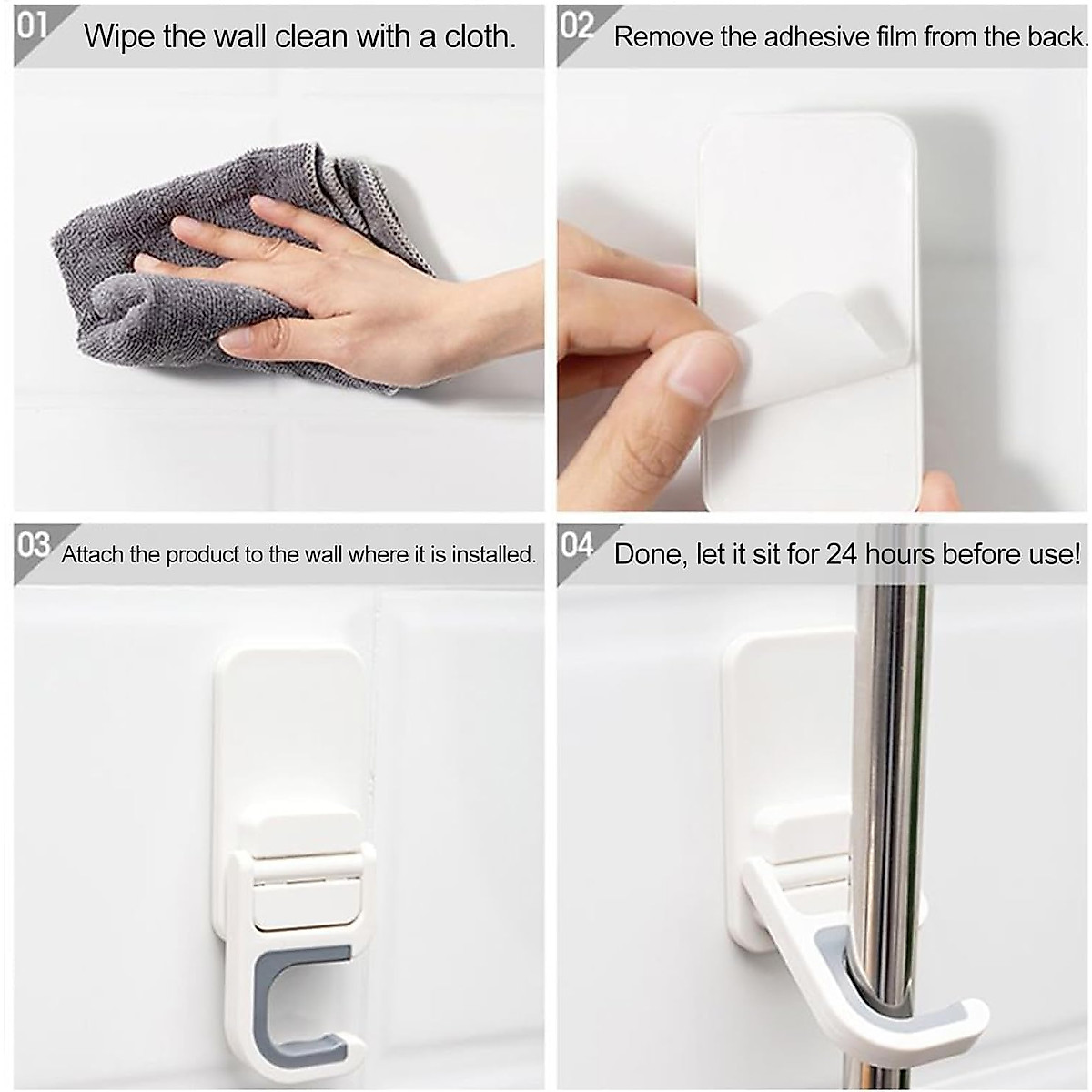 01 Wipe the wall clean with a cloth.

02 Remove the adhesive film from the back.

03 Attach the product to the wall where it is installed.

04 Done, let it sit for 24 hours before use!