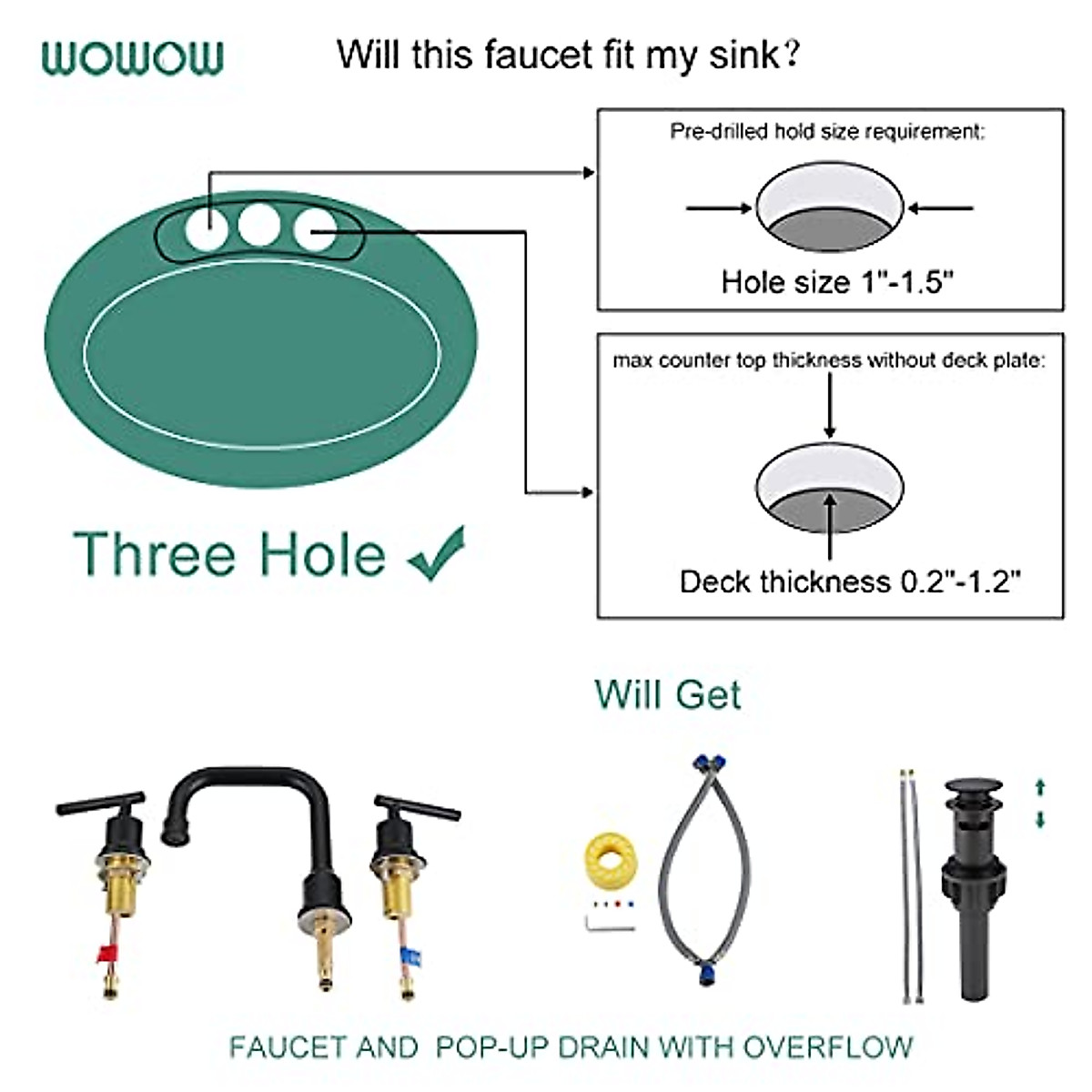 WOWOW

Will this faucet fit my sink?

Pre-drilled hold size requirement:

Hole size 1"-1.5"

max counter top thickness without deck plate:

Deck thickness 0.2"-1.2"

Three Hole ✓

Will Get

FAUCET AND POP-UP DRAIN WITH OVERFLOW