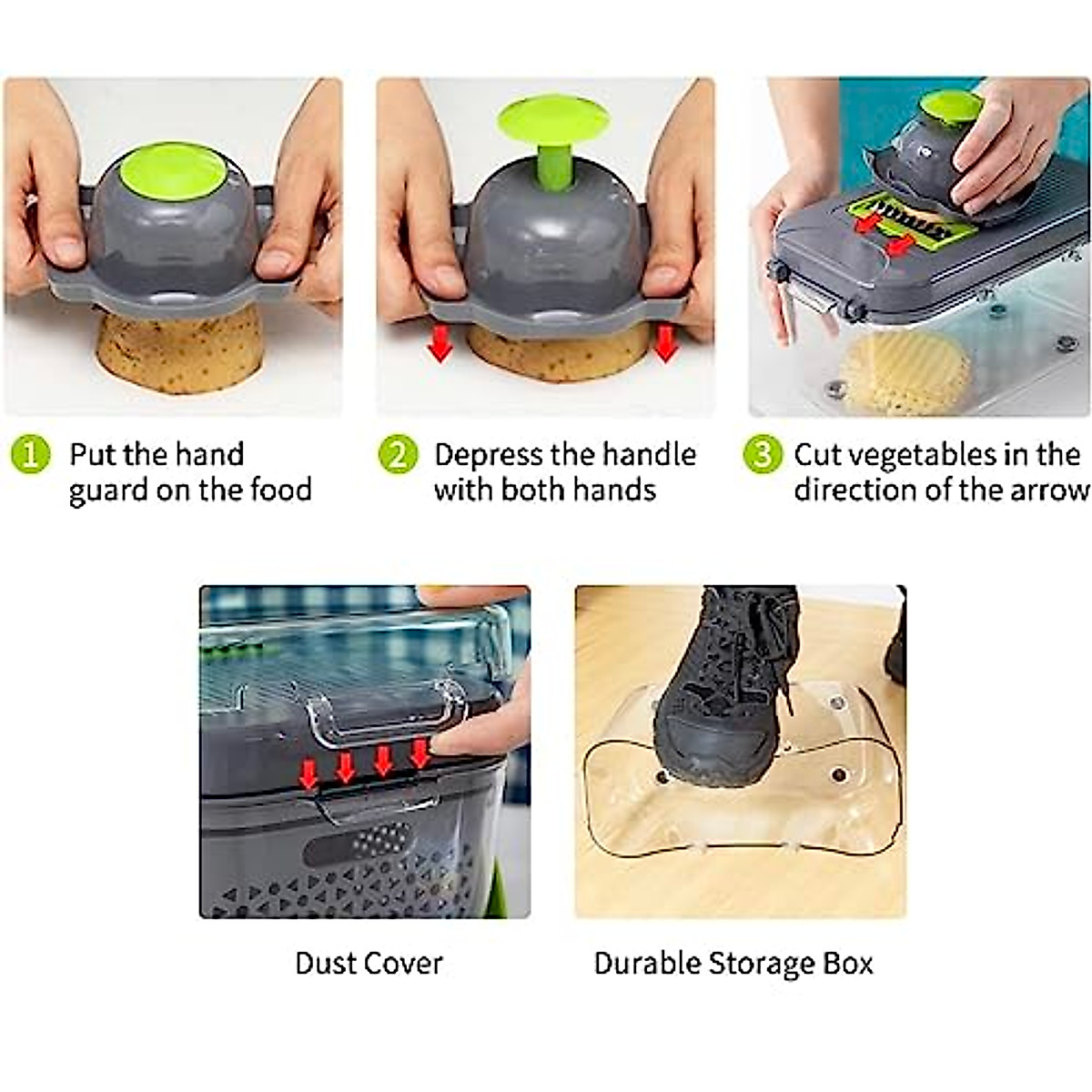 1 Put the hand guard on the food

2 Depress the handle with both hands

3 Cut vegetables in the direction of the arrow

Dust Cover

Durable Storage Box