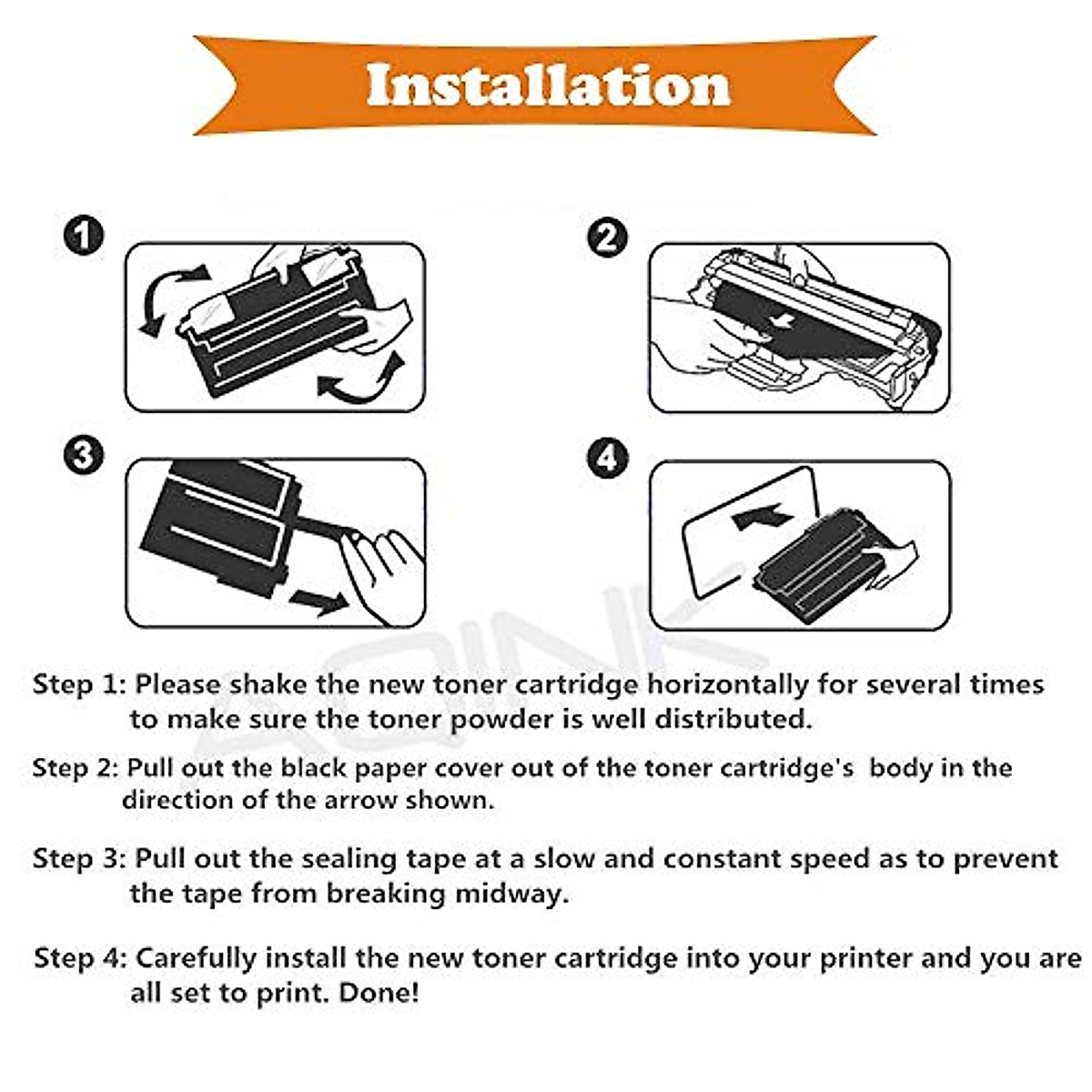 Installation

1

2

3

4

AQINK

Step 1: Please shake the new toner cartridge horizontally for several times to make sure the toner powder is well distributed.

Step 2: Pull out the black paper cover out of the toner cartridge's body in the direction of the arrow shown.

Step 3: Pull out the sealing tape at a slow and constant speed as to prevent the tape from breaking midway.

Step 4: Carefully install the new toner cartridge into your printer and you are all set to print. Done!