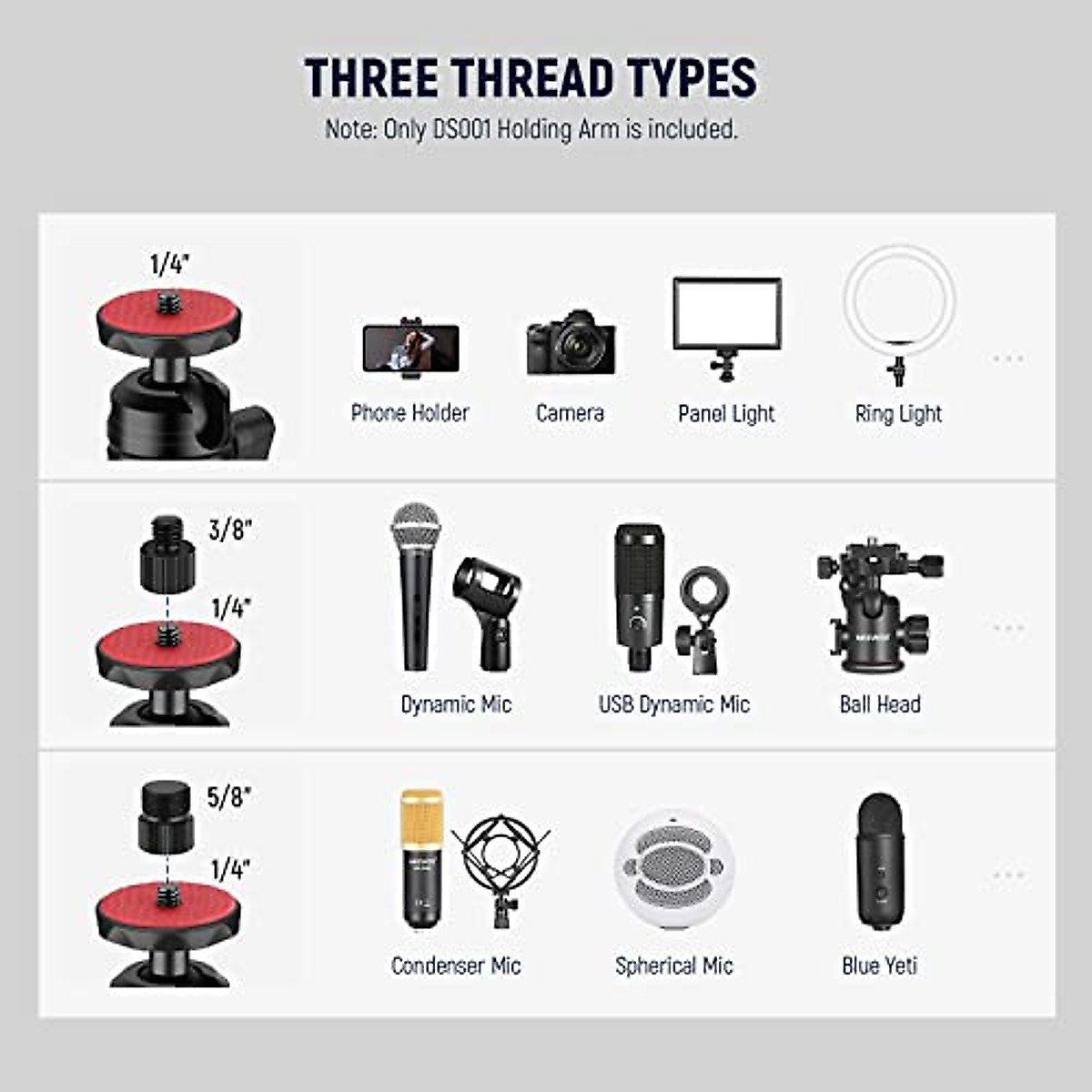 THREE THREAD TYPES
Note: Only DS001 Holding Arm is included.

1/4"

Phone Holder Camera Panel Light Ring Light ...

3/8"
1/4"

Dynamic Mic USB Dynamic Mic Ball Head ...

5/8"
1/4"

Condenser Mic Spherical Mic Blue Yeti ...