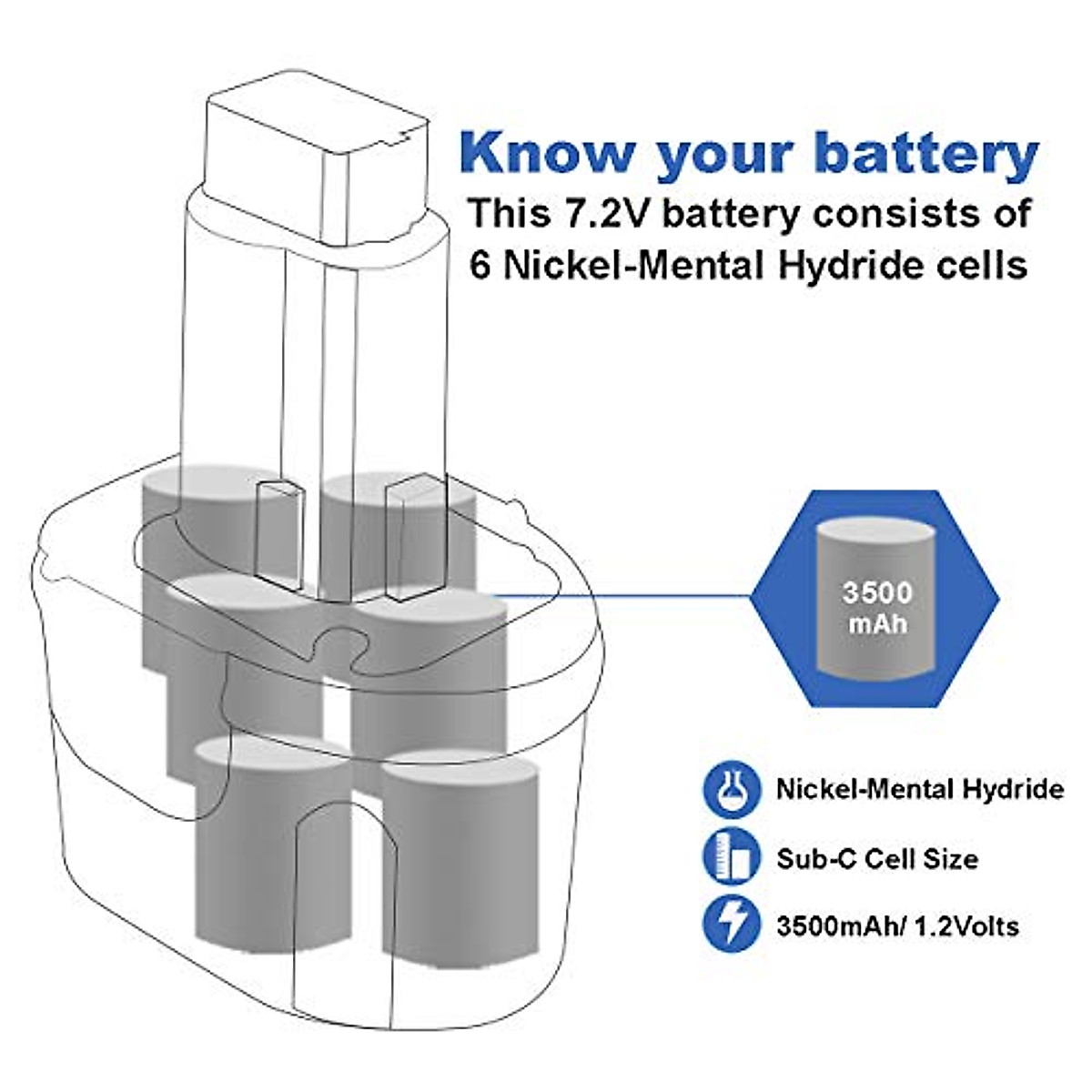 Know your battery
This 7.2V battery consists of 6 Nickel-Mental Hydride cells

3500 mAh

Nickel-Mental Hydride

Sub-C Cell Size

3500mAh/ 1.2Volts