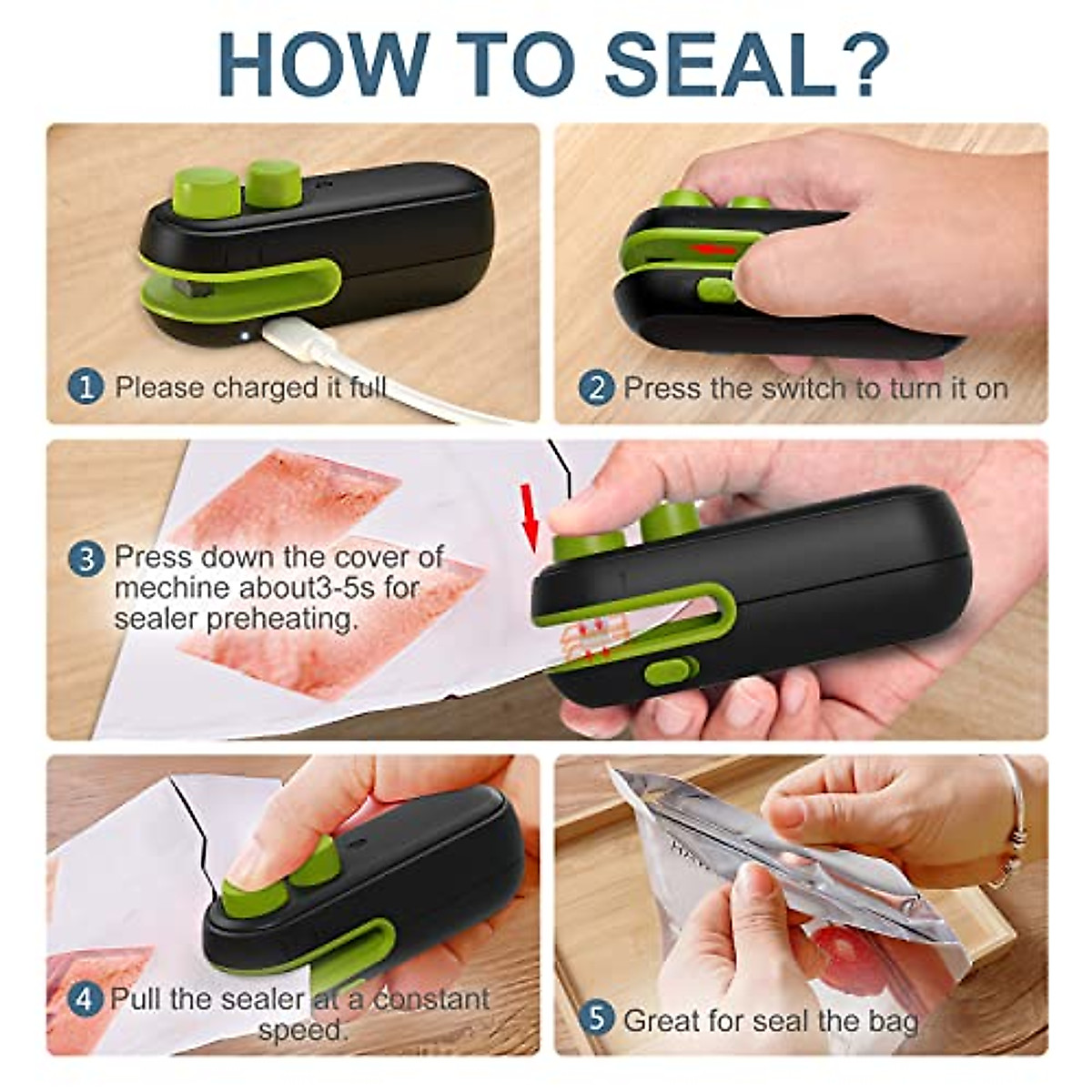 HOW TO SEAL?

1 Please charged it full

2 Press the switch to turn it on

3 Press down the cover of mechine about3-5s for sealer preheating.

4 Pull the sealer at a constant speed.

5 Great for seal the bag