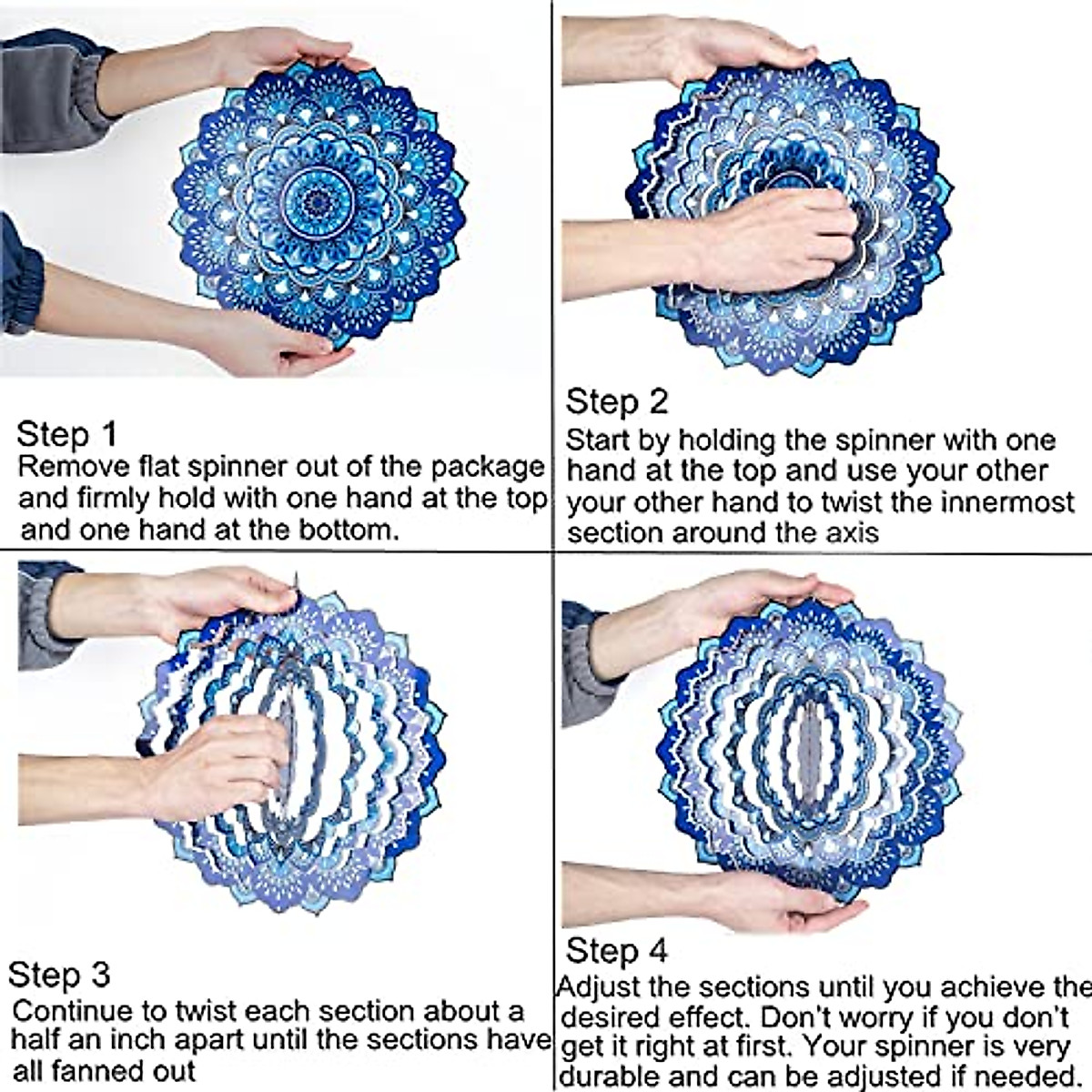 Step 1
Remove flat spinner out of the package and firmly hold with one hand at the top and one hand at the bottom.

Step 2
Start by holding the spinner with one hand at the top and use your other your other hand to twist the innermost section around the axis

Step 3
Continue to twist each section about a half an inch apart until the sections have all fanned out

Step 4
Adjust the sections until you achieve the desired effect. Don't worry if you don't get it right at first. Your spinner is very durable and can be adjusted if needed.