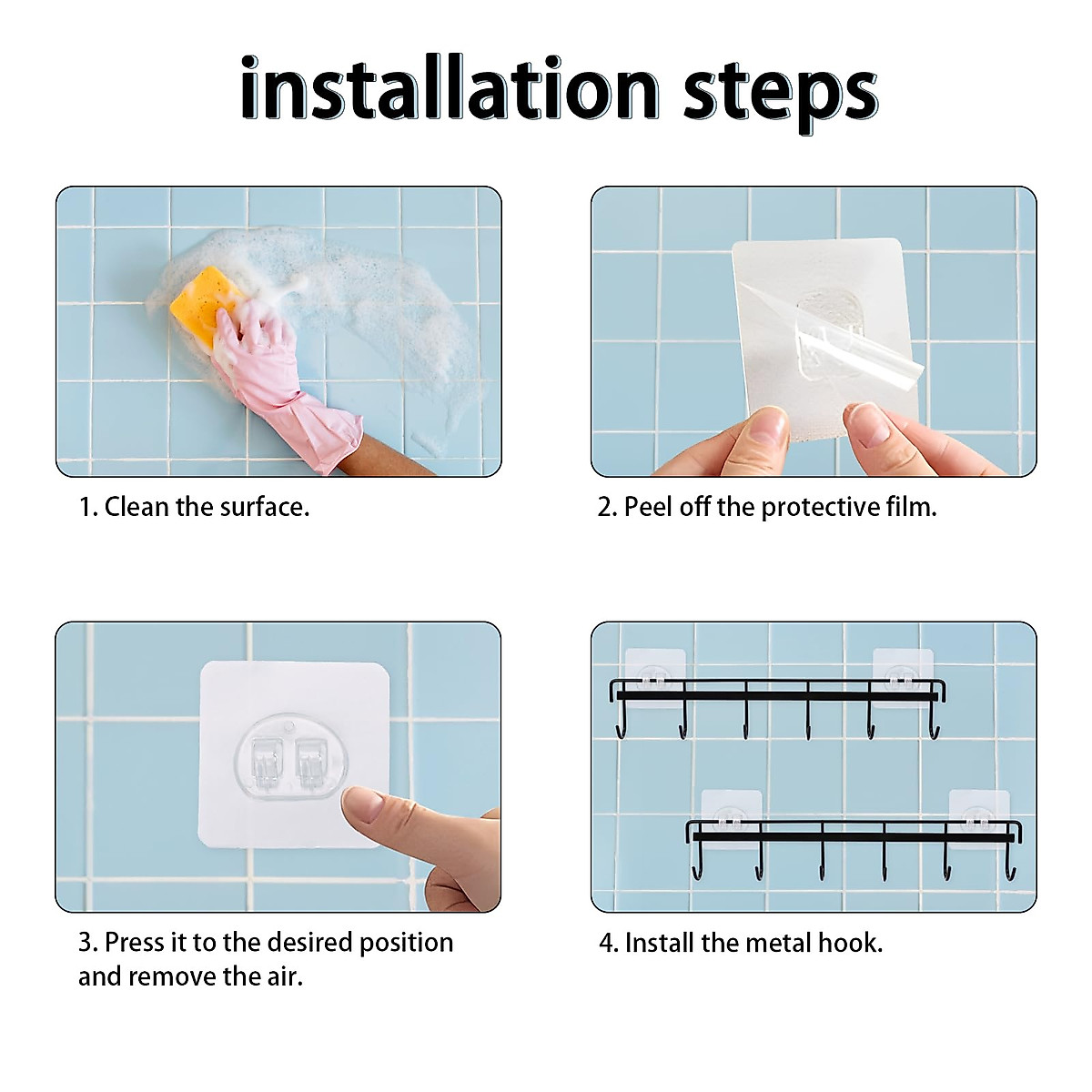 installation steps

1. Clean the surface.

2. Peel off the protective film.

3. Press it to the desired position and remove the air.

4. Install the metal hook.