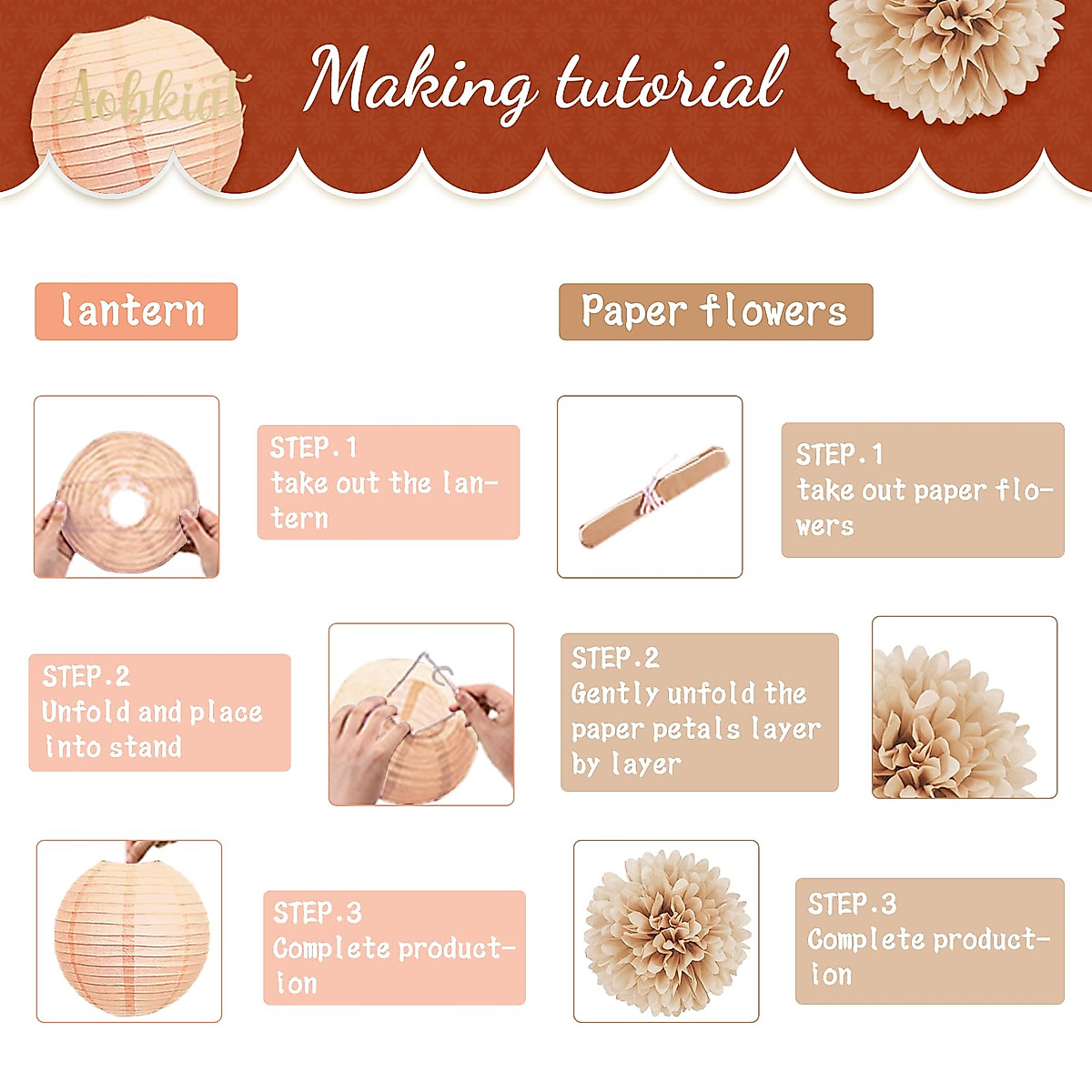 Aobkiat

Making tutorial

lantern

STEP.1
take out the lantern

STEP.2
Unfold and place into stand

STEP.3
Complete production

Paper flowers

STEP.1
take out paper flowers

STEP.2
Gently unfold the paper petals layer by layer

STEP.3
Complete production