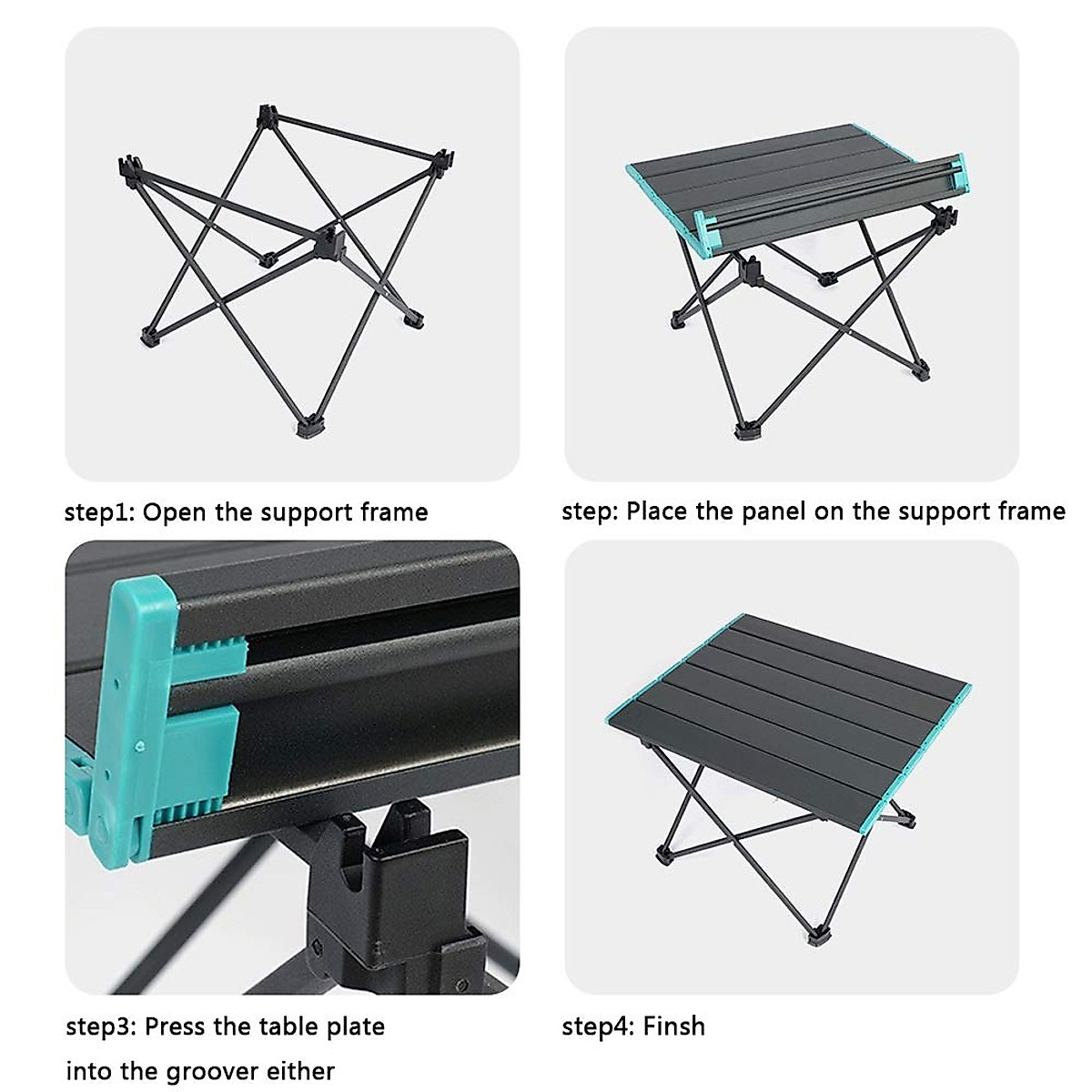 step1: Open the support frame

step: Place the panel on the support frame

step3: Press the table plate into the groover either

step4: Finsh