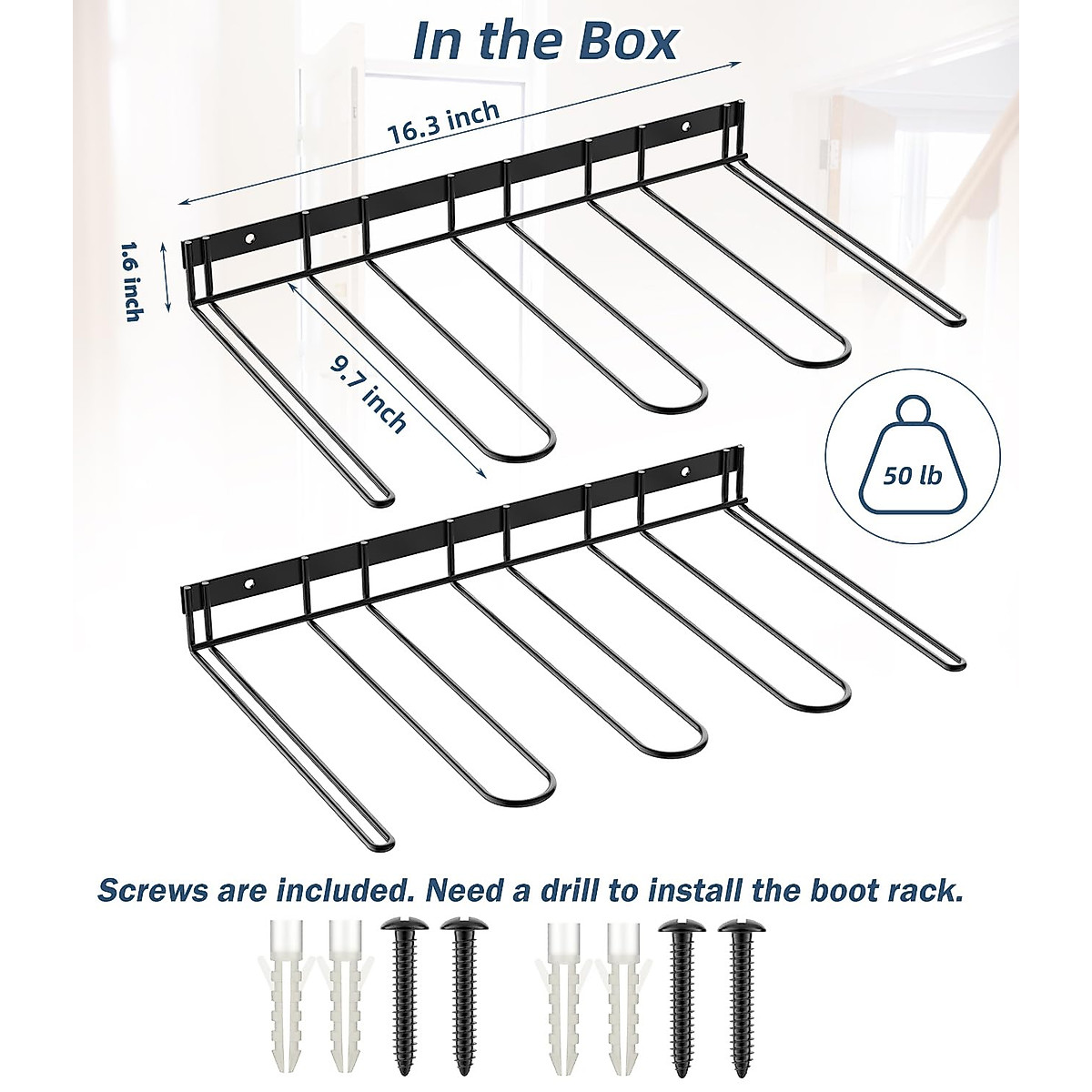 In the Box

16.3 inch

1.6 inch

9.7 inch

50 lb

Screws are included. Need a drill to install the boot rack.