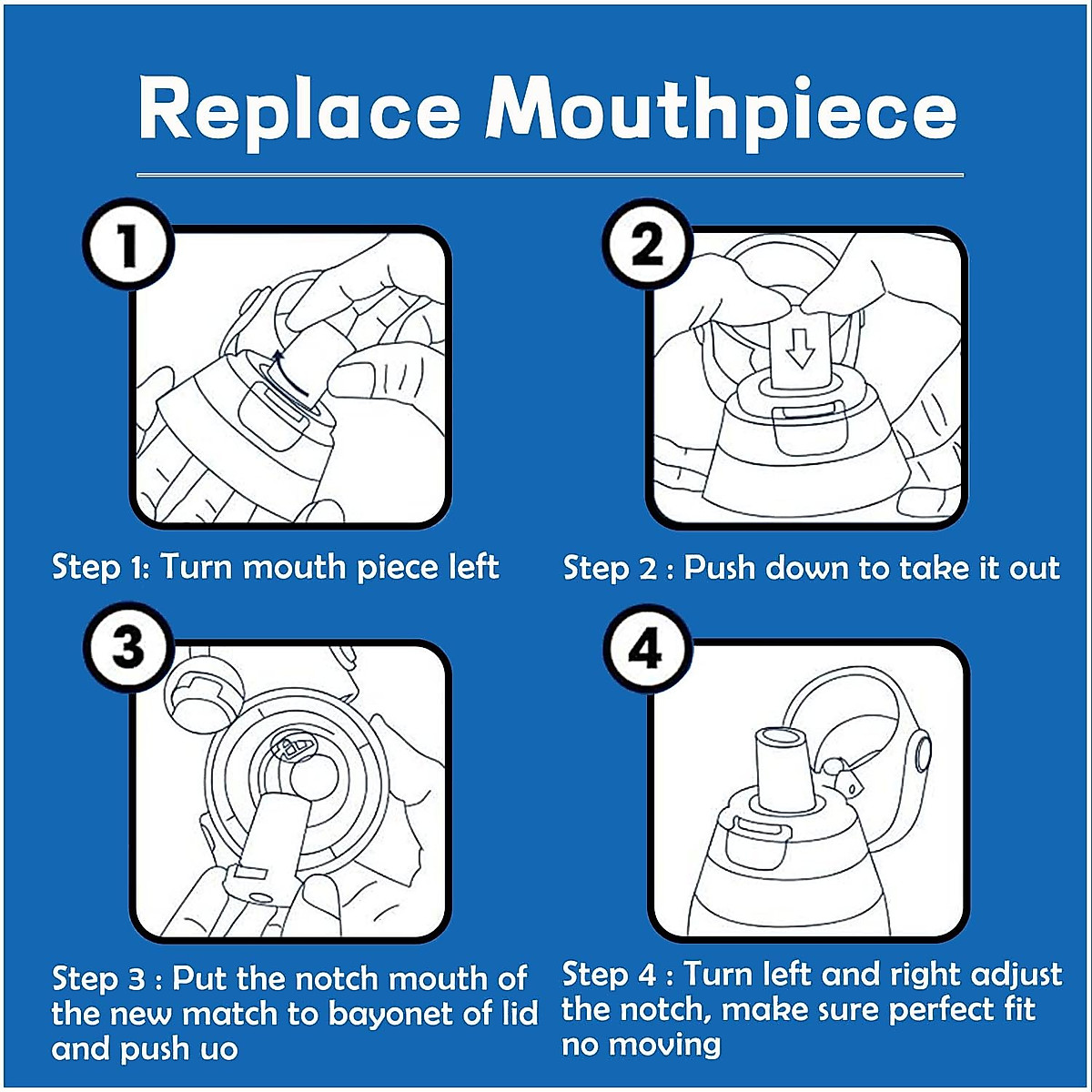 Replace Mouthpiece

1

Step 1: Turn mouth piece left

2

Step 2 : Push down to take it out

3

Step 3 : Put the notch mouth of the new match to bayonet of lid and push uo

4

Step 4 : Turn left and right adjust the notch, make sure perfect fit no moving