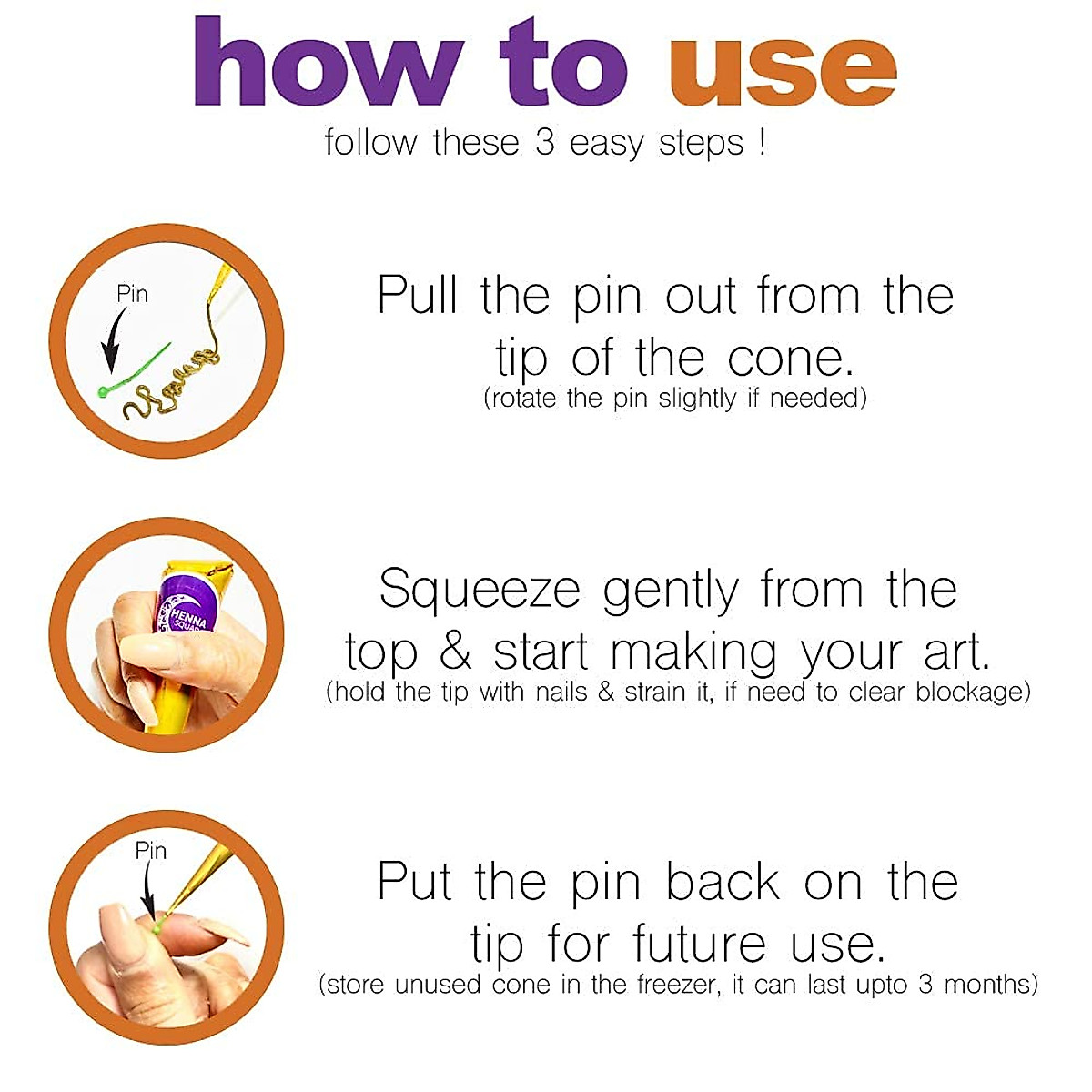 how to use
follow these 3 easy steps !

Pin

Pull the pin out from the tip of the cone.
(rotate the pin slightly if needed)

HENNA SQUARE

Squeeze gently from the top & start making your art.
(hold the tip with nails & strain it, if need to clear blockage)

Pin

Put the pin back on the tip for future use.
(store unused cone in the freezer, it can last upto 3 months)