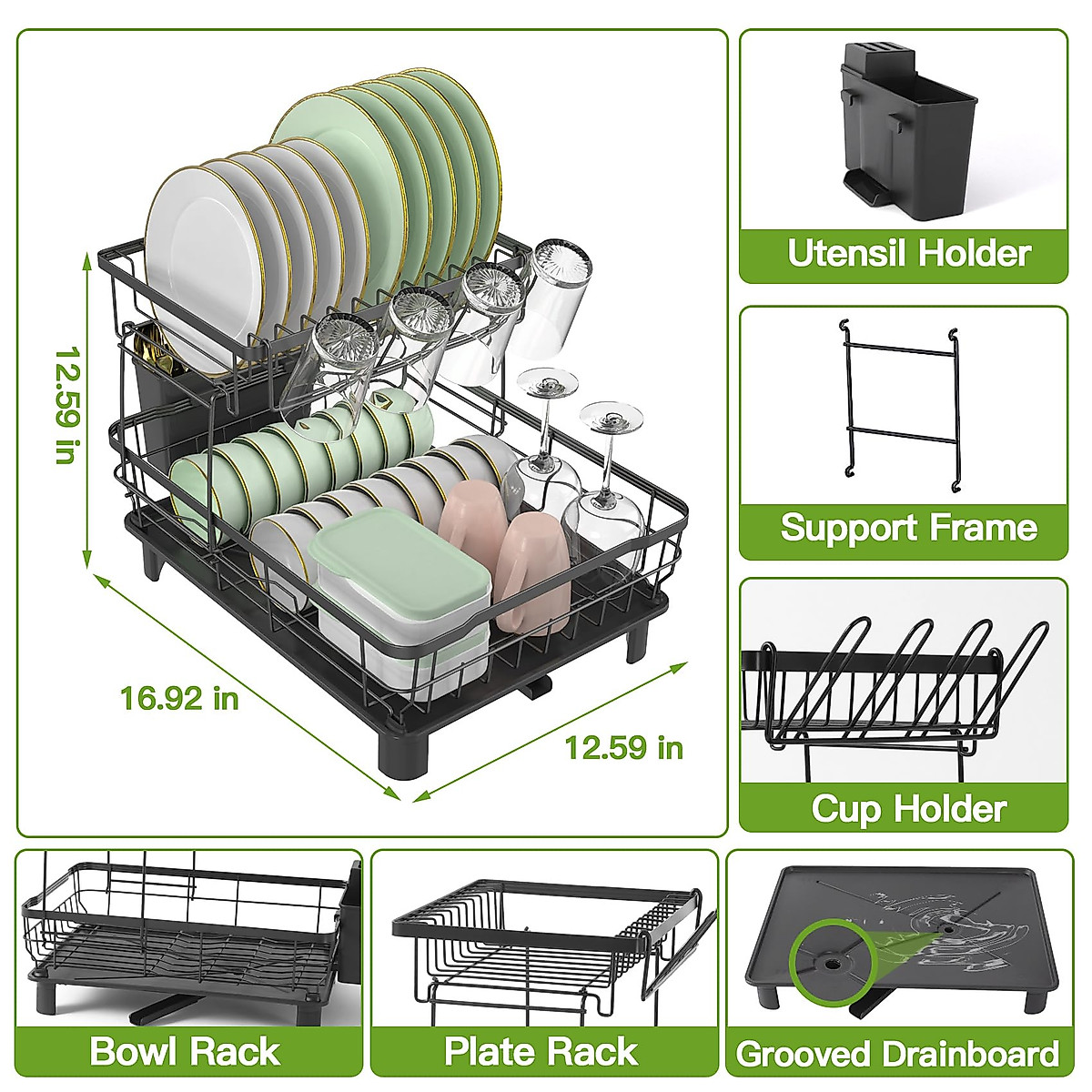 12.59 in

16.92 in

12.59 in

Utensil Holder

Support Frame

Cup Holder

Bowl Rack

Plate Rack

Grooved Drainboard