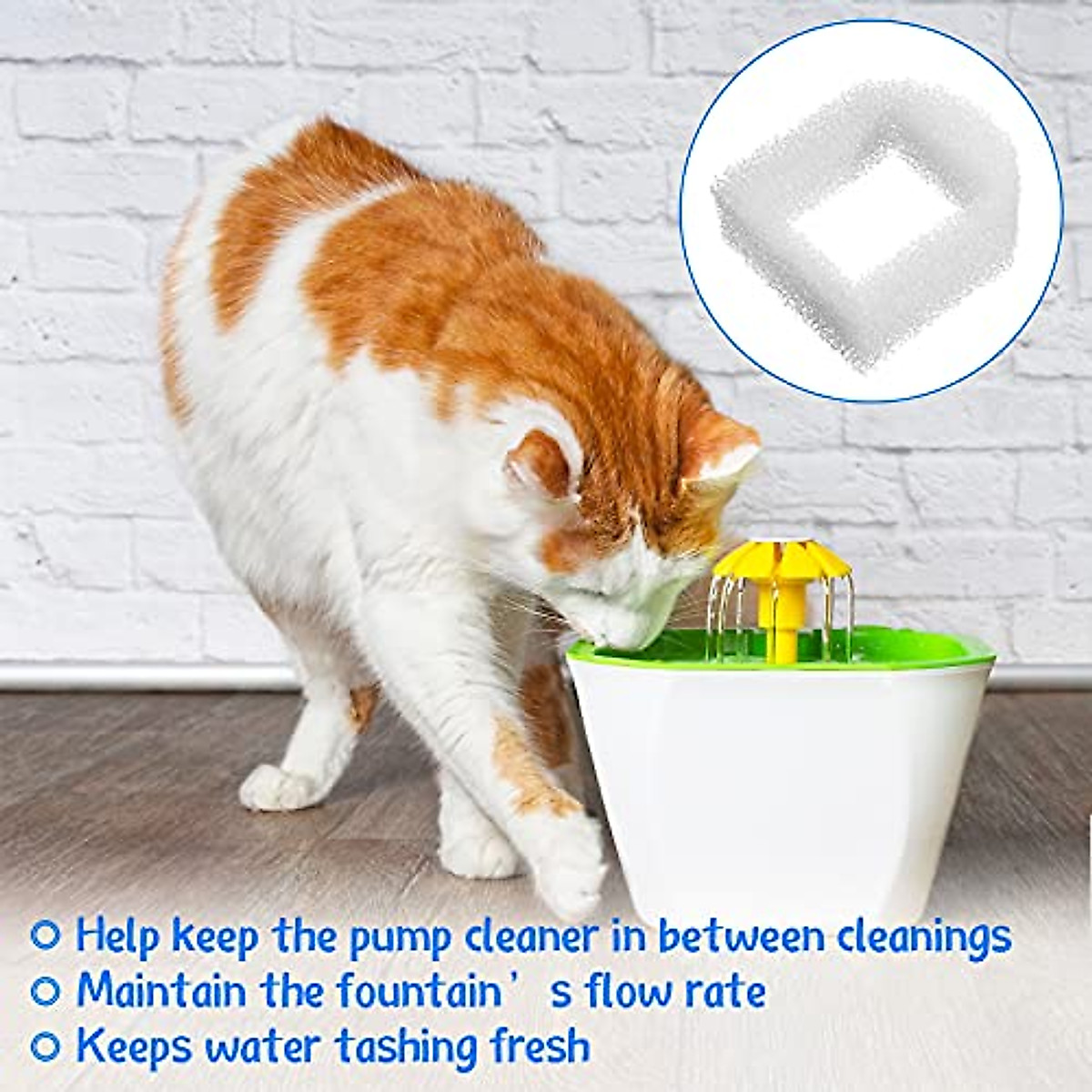 ○ Help keep the pump cleaner in between cleanings
○ Maintain the fountain’s flow rate
○ Keeps water tashing fresh