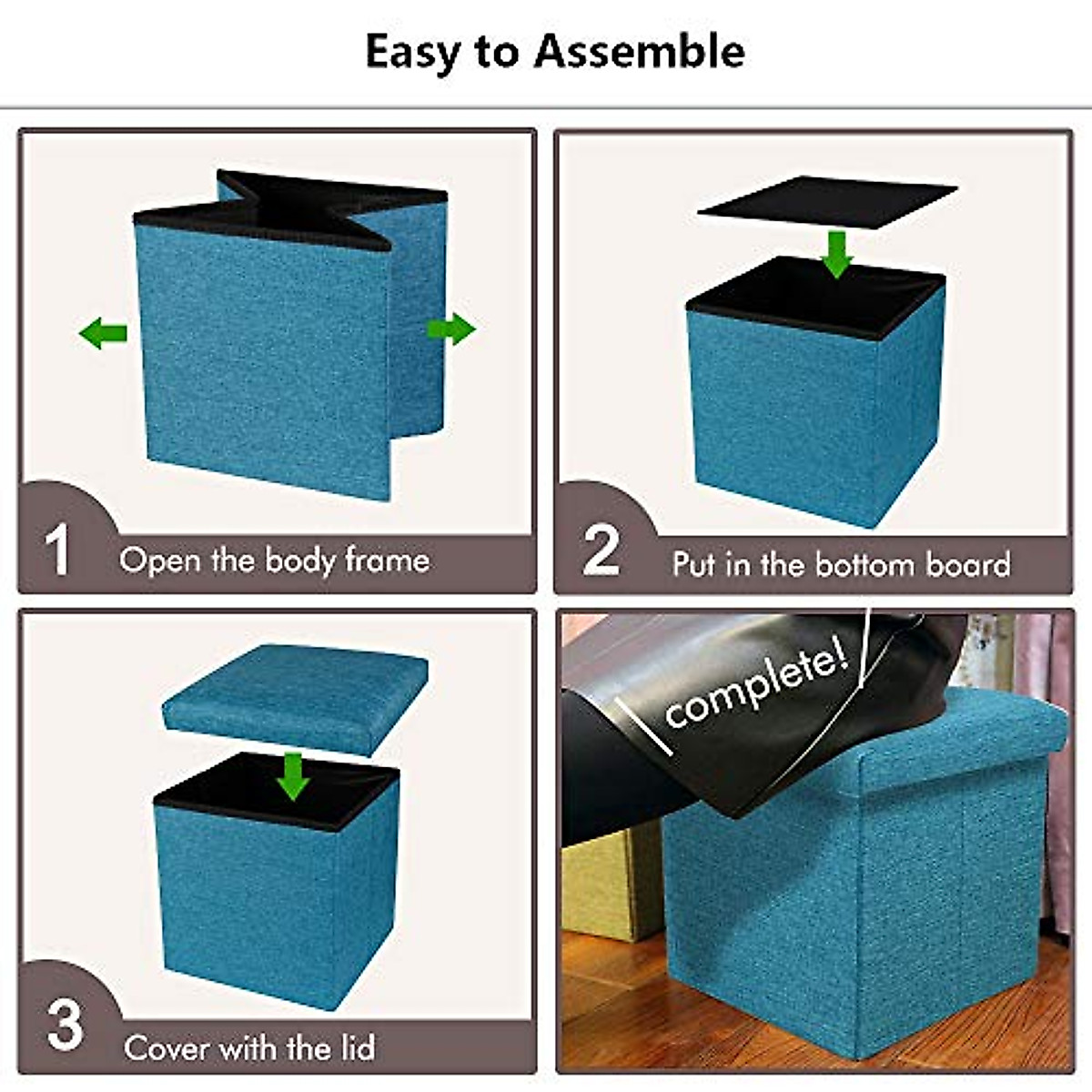 Easy to Assemble

1 Open the body frame

2 Put in the bottom board

3 Cover with the lid

complete!