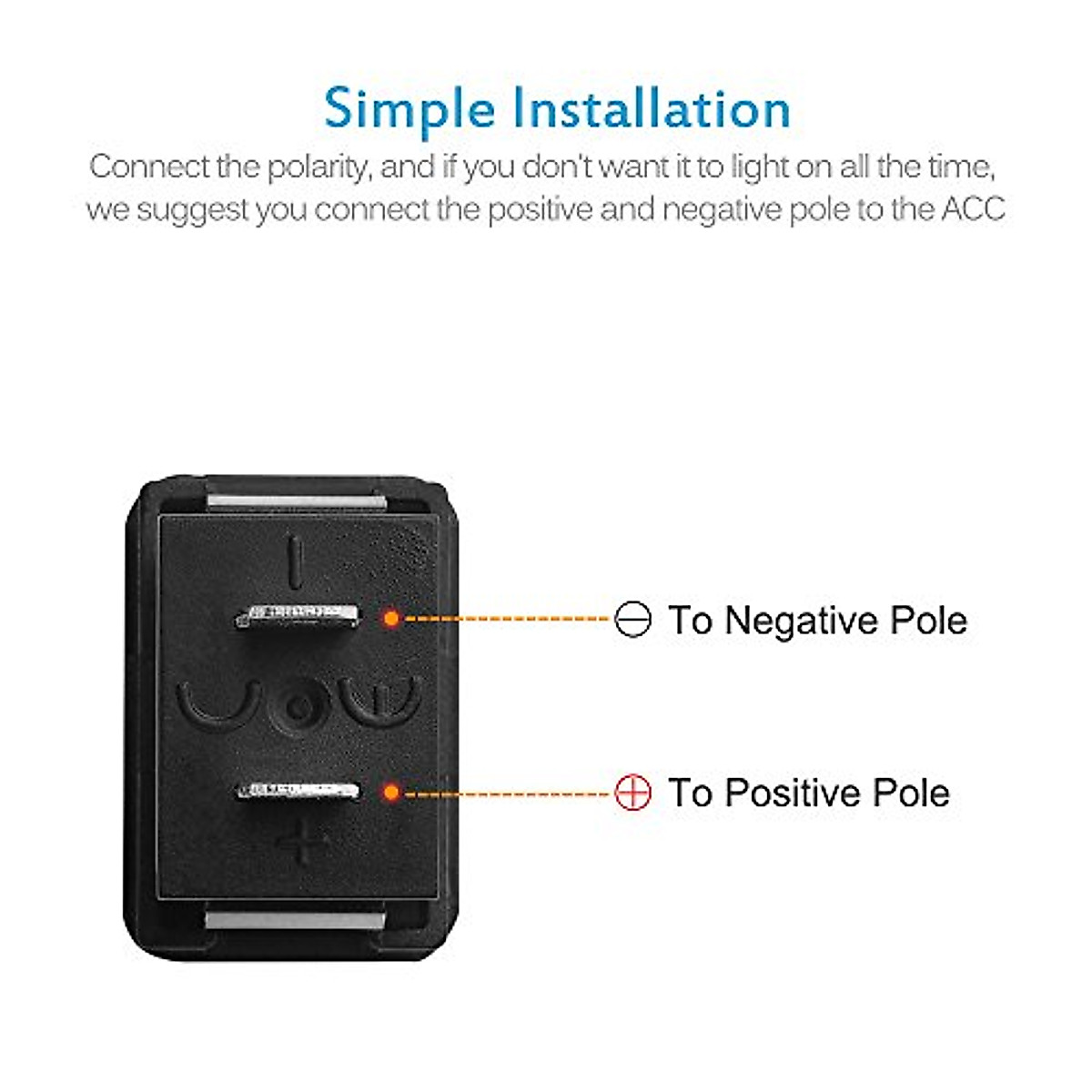 Simple Installation

Connect the polarity, and if you don't want it to light on all the time, we suggest you connect the positive and negative pole to the ACC

⊖ To Negative Pole

⊕ To Positive Pole