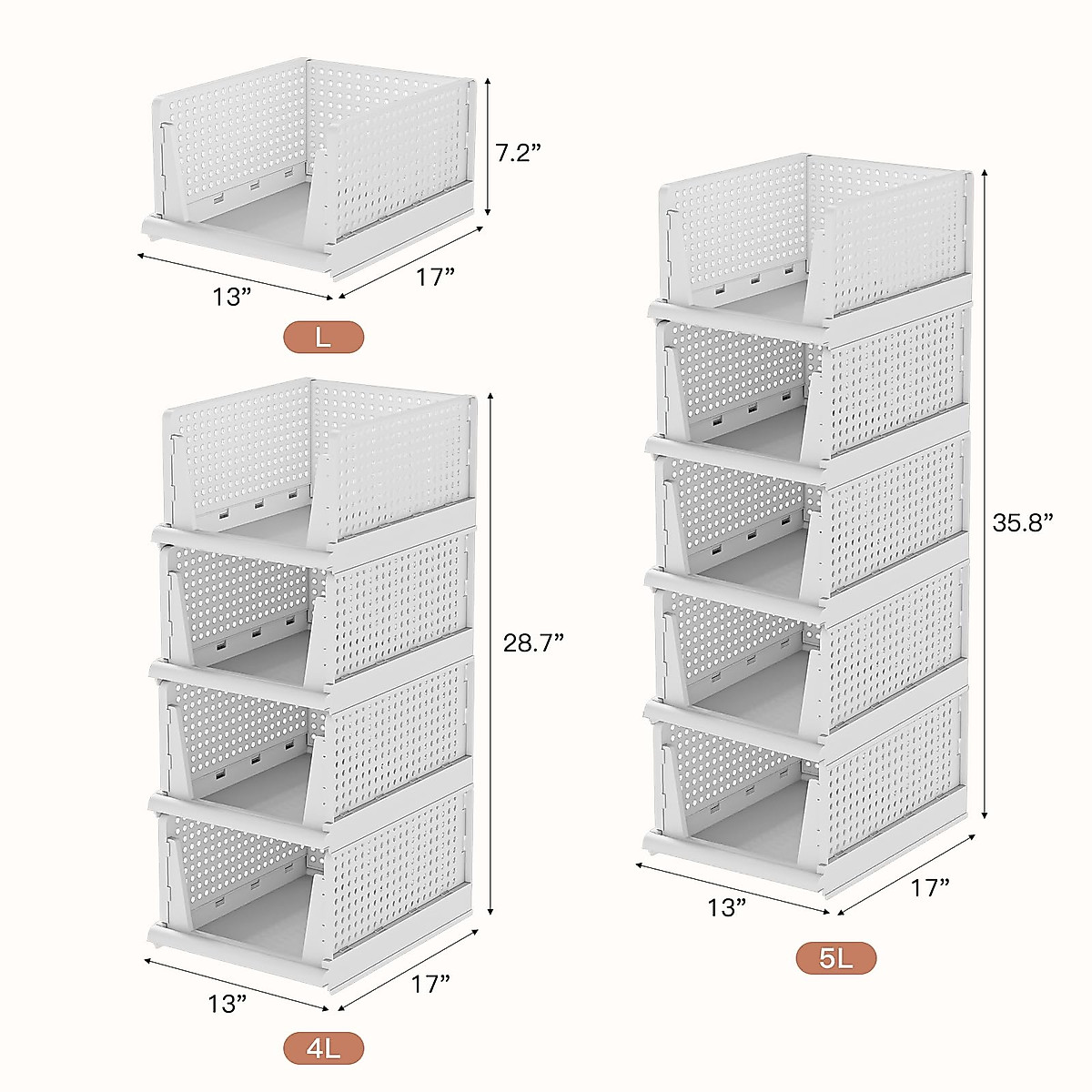 7.2”
13”
17”
L

28.7”
13”
17”
4L

35.8”
13”
17”
5L