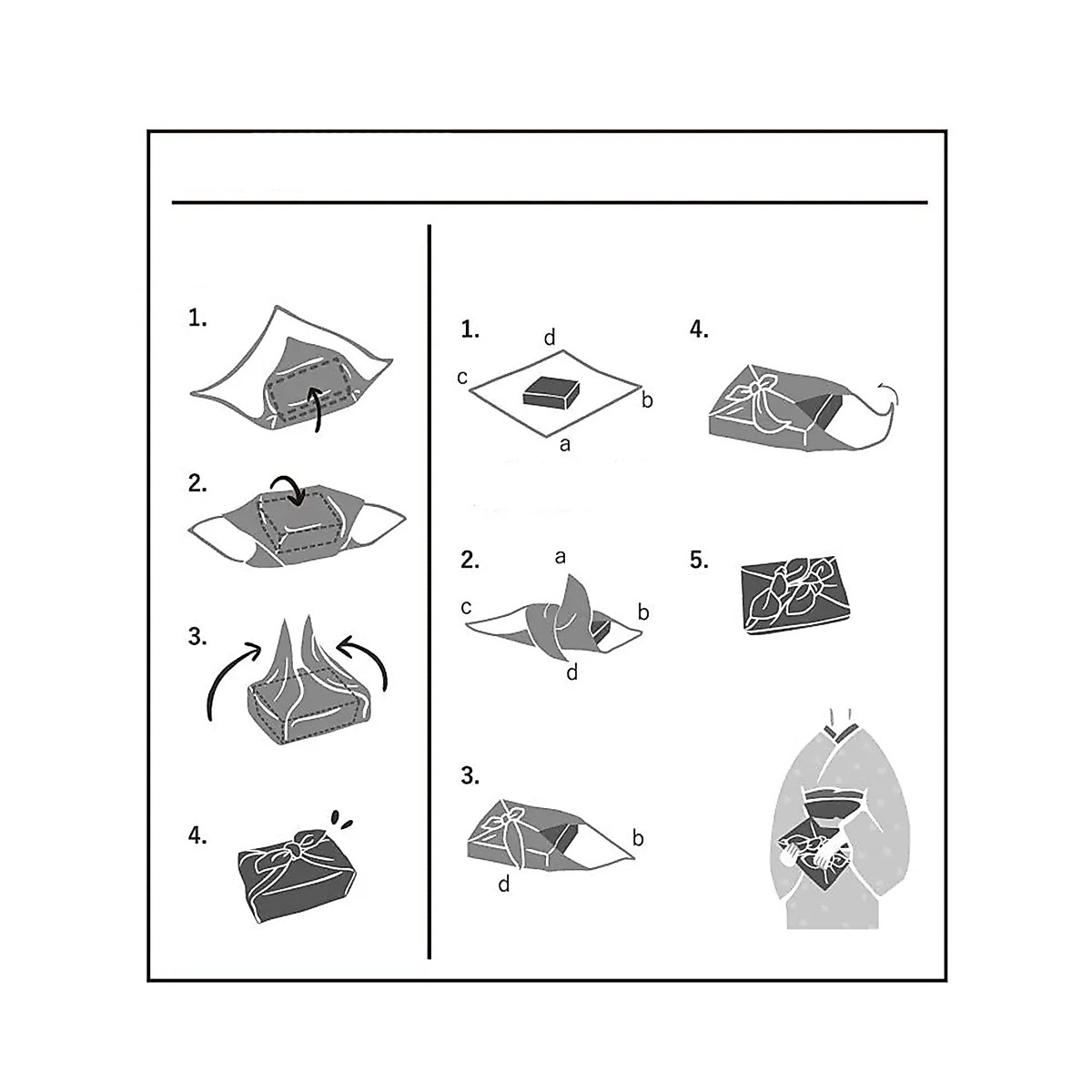 1.

2.

3.

4.

1.
d
c
b
a

2.
a
c
b
d

3.
b
d

4.

5.