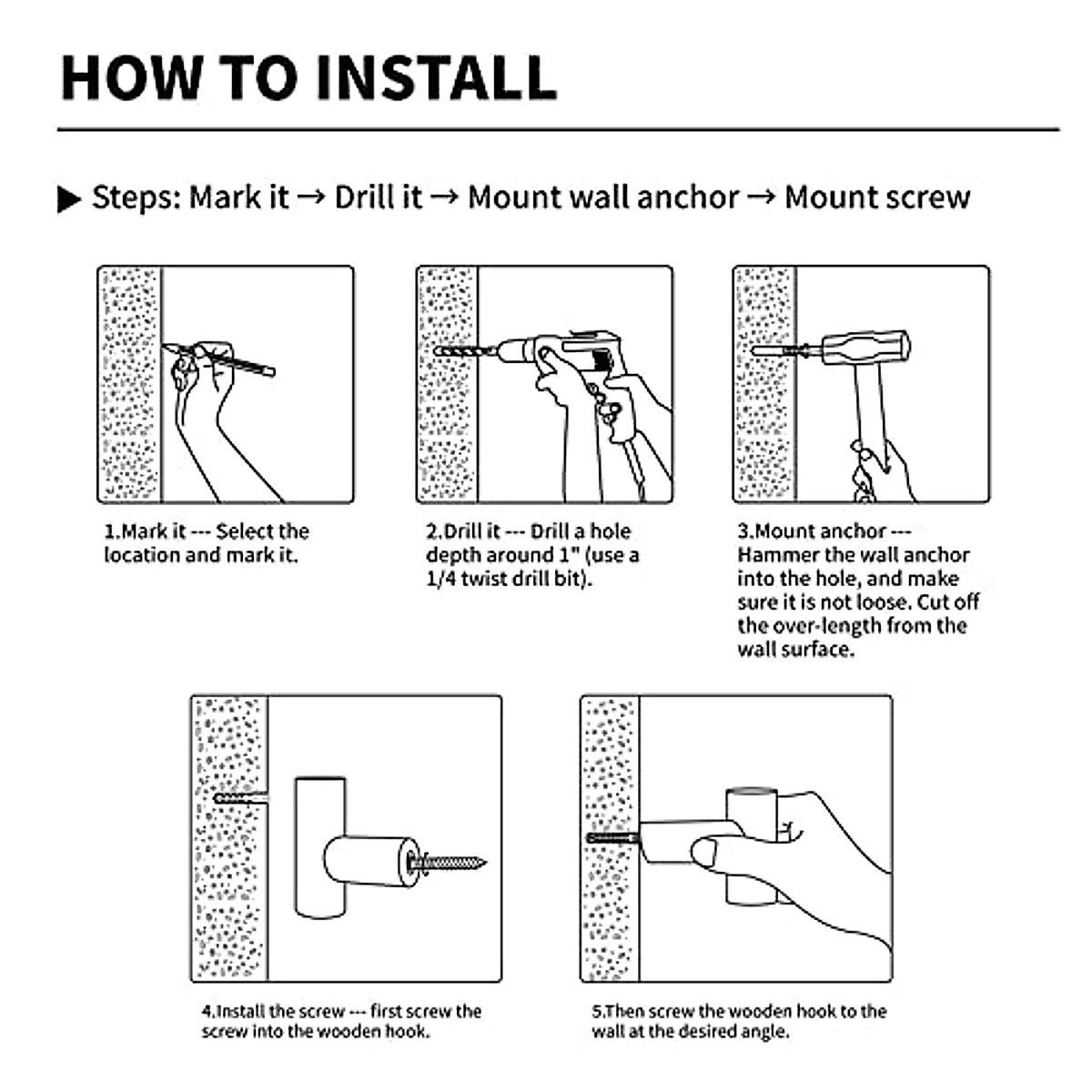 HOW TO INSTALL

▶ Steps: Mark it → Drill it → Mount wall anchor → Mount screw

1.Mark it --- Select the location and mark it.

2.Drill it --- Drill a hole depth around 1" (use a 1/4 twist drill bit).

3.Mount anchor --- Hammer the wall anchor into the hole, and make sure it is not loose. Cut off the over-length from the wall surface.

4.Install the screw --- first screw the screw into the wooden hook.

5.Then screw the wooden hook to the wall at the desired angle.