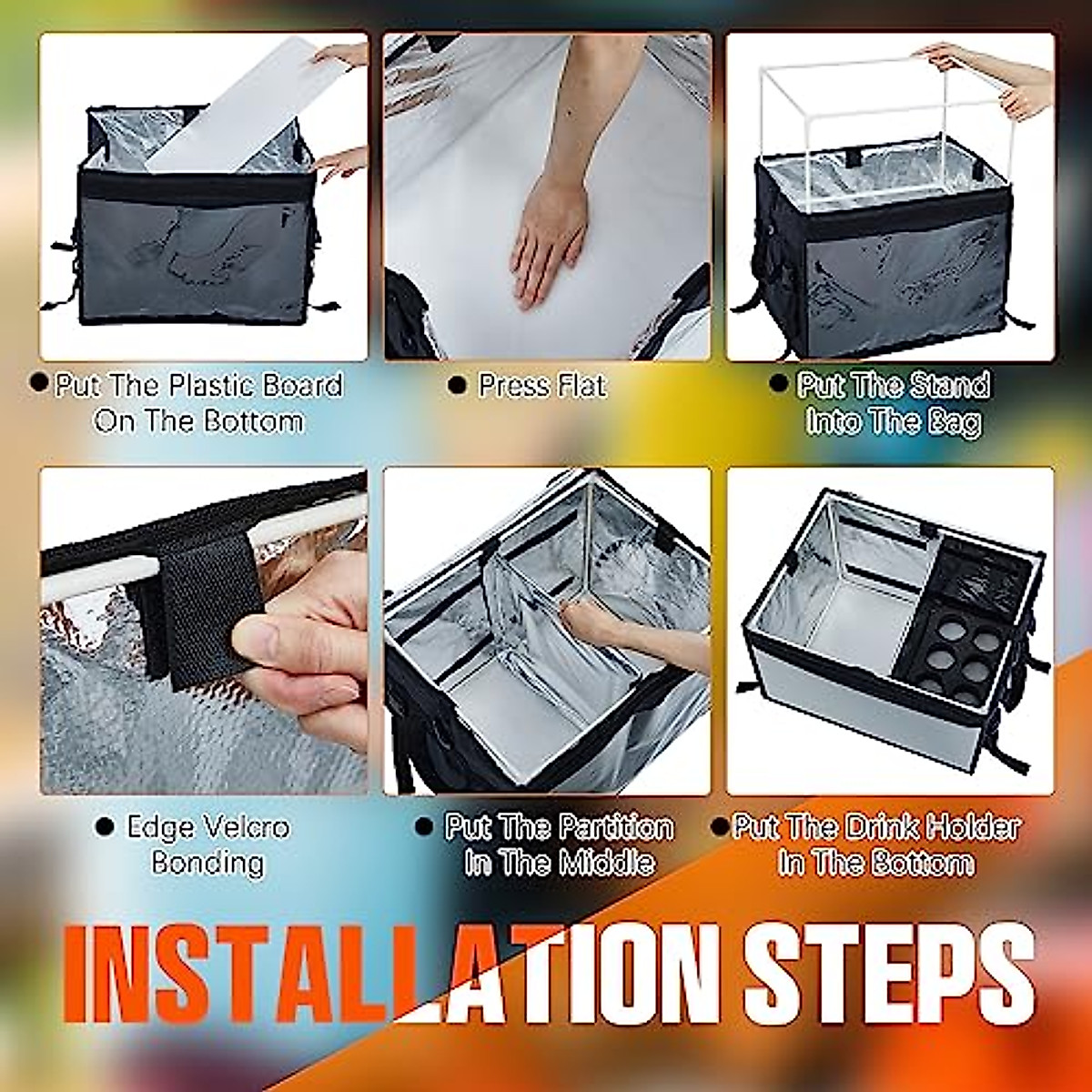 ● Put The Plastic Board On The Bottom

● Press Flat

● Put The Stand Into The Bag

● Edge Velcro Bonding

● Put The Partition In The Middle

● Put The Drink Holder In The Bottom

INSTALLATION STEPS