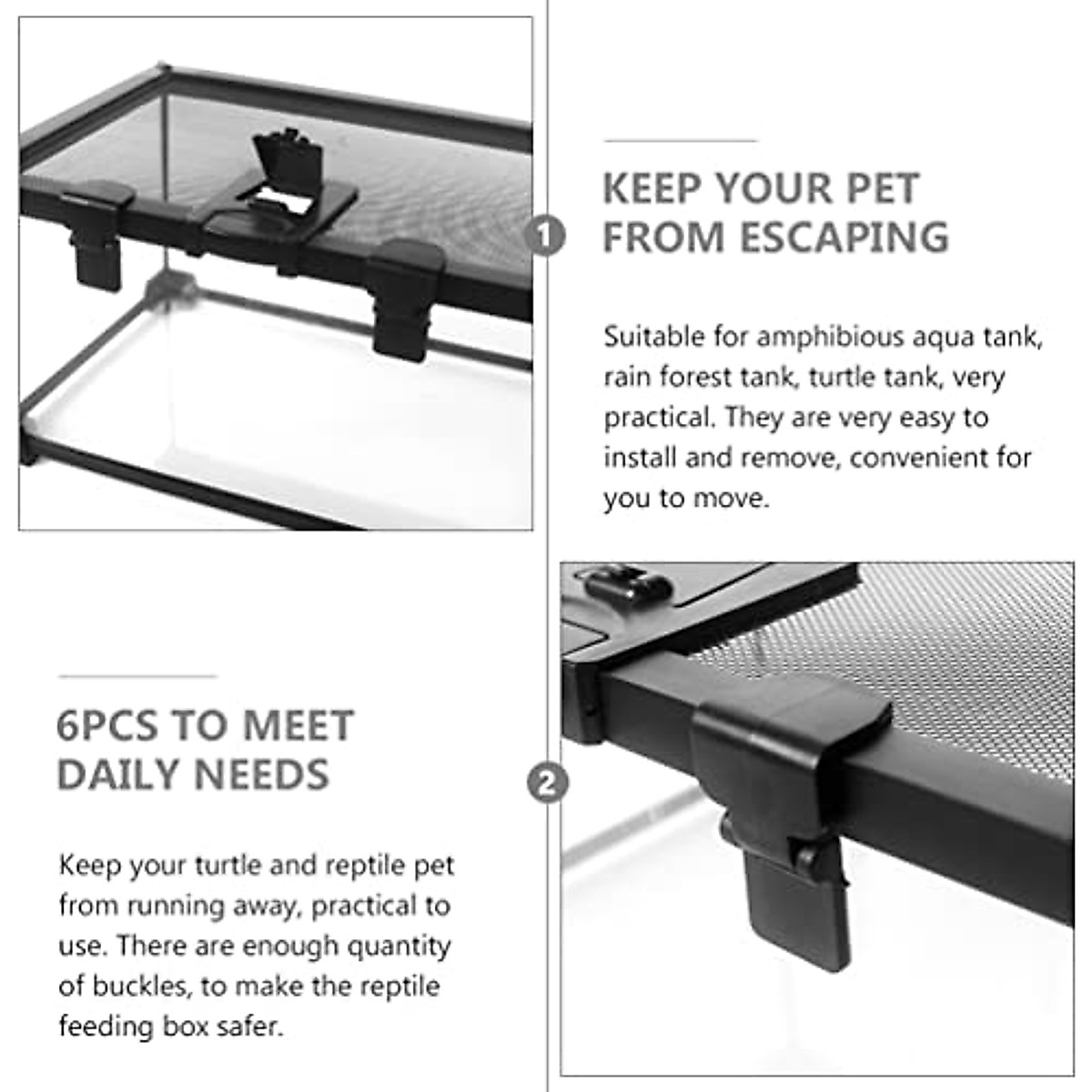 1

KEEP YOUR PET FROM ESCAPING

Suitable for amphibious aqua tank, rain forest tank, turtle tank, very practical. They are very easy to install and remove, convenient for you to move.

6PCS TO MEET DAILY NEEDS

Keep your turtle and reptile pet from running away, practical to use. There are enough quantity of buckles, to make the reptile feeding box safer.

2