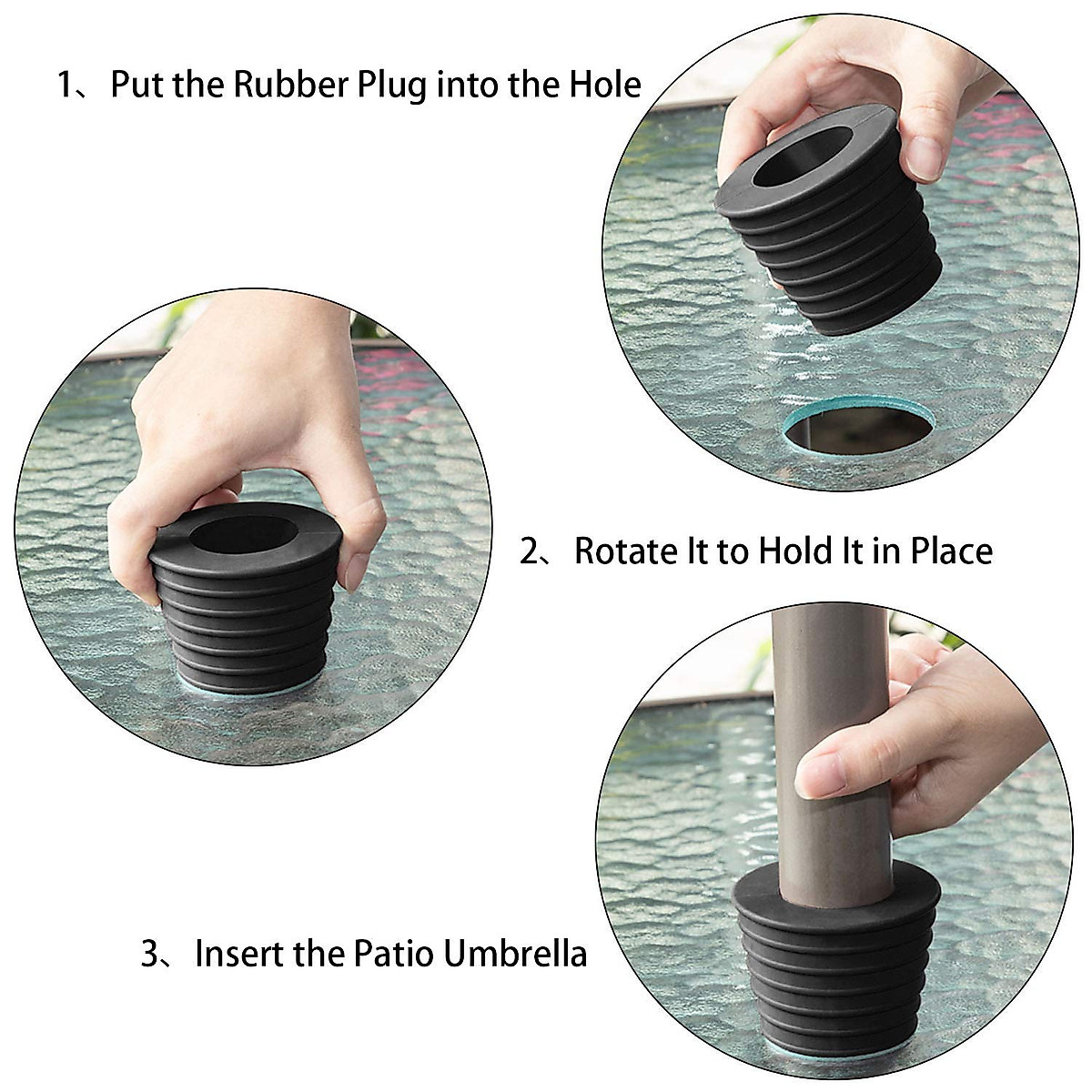 1、Put the Rubber Plug into the Hole

2、Rotate It to Hold It in Place

3、Insert the Patio Umbrella