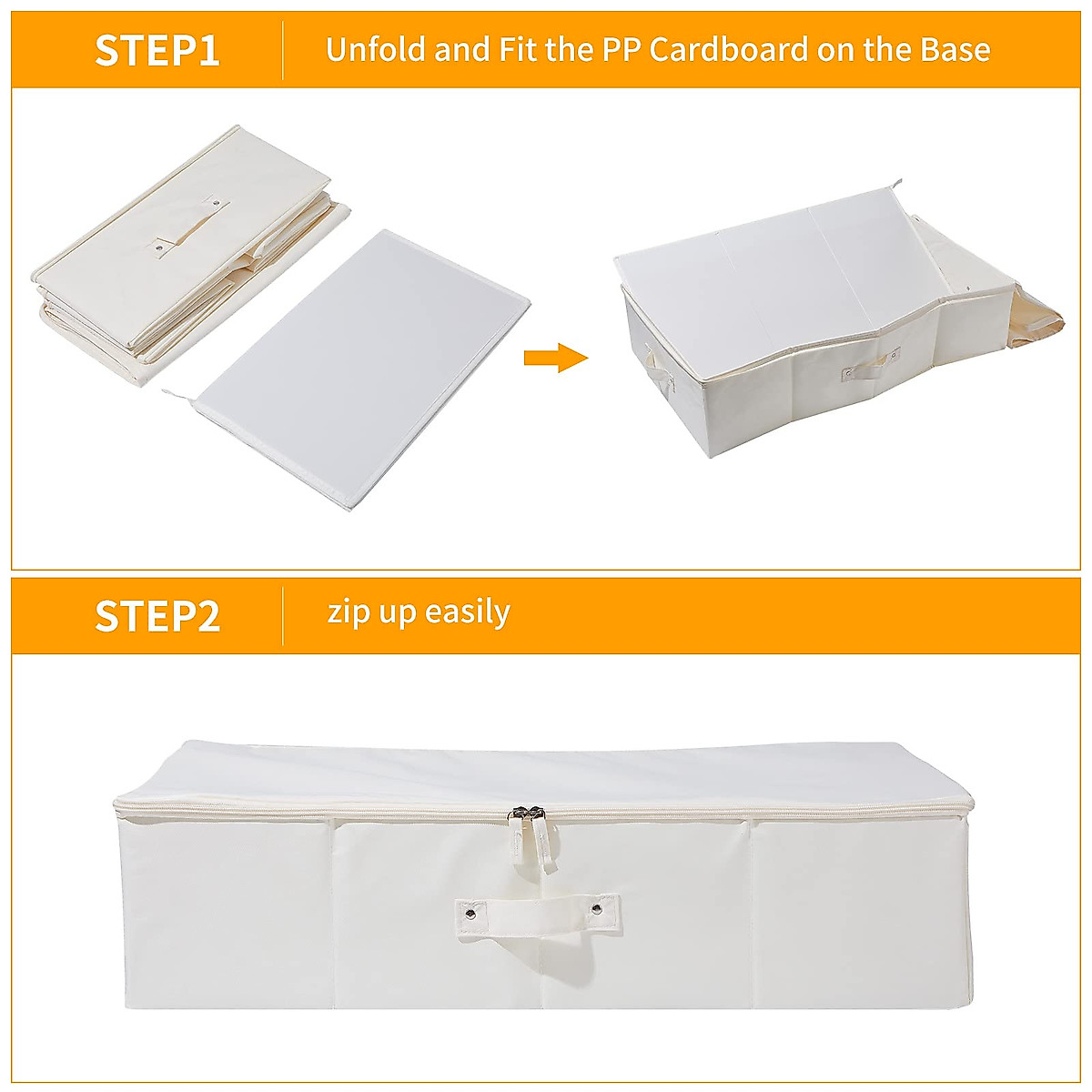 STEP1

Unfold and Fit the PP Cardboard on the Base

STEP2

zip up easily