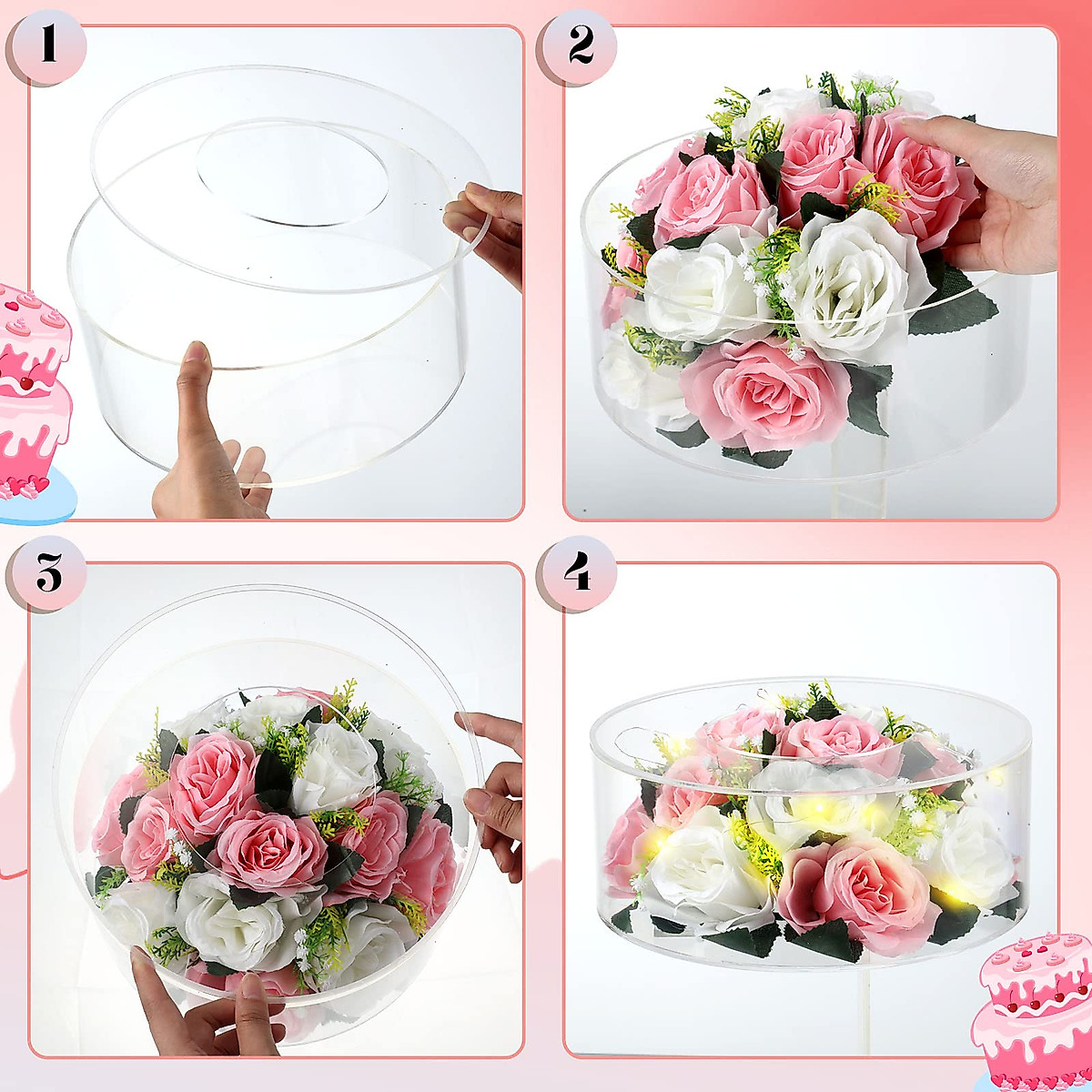 1

2

3

4