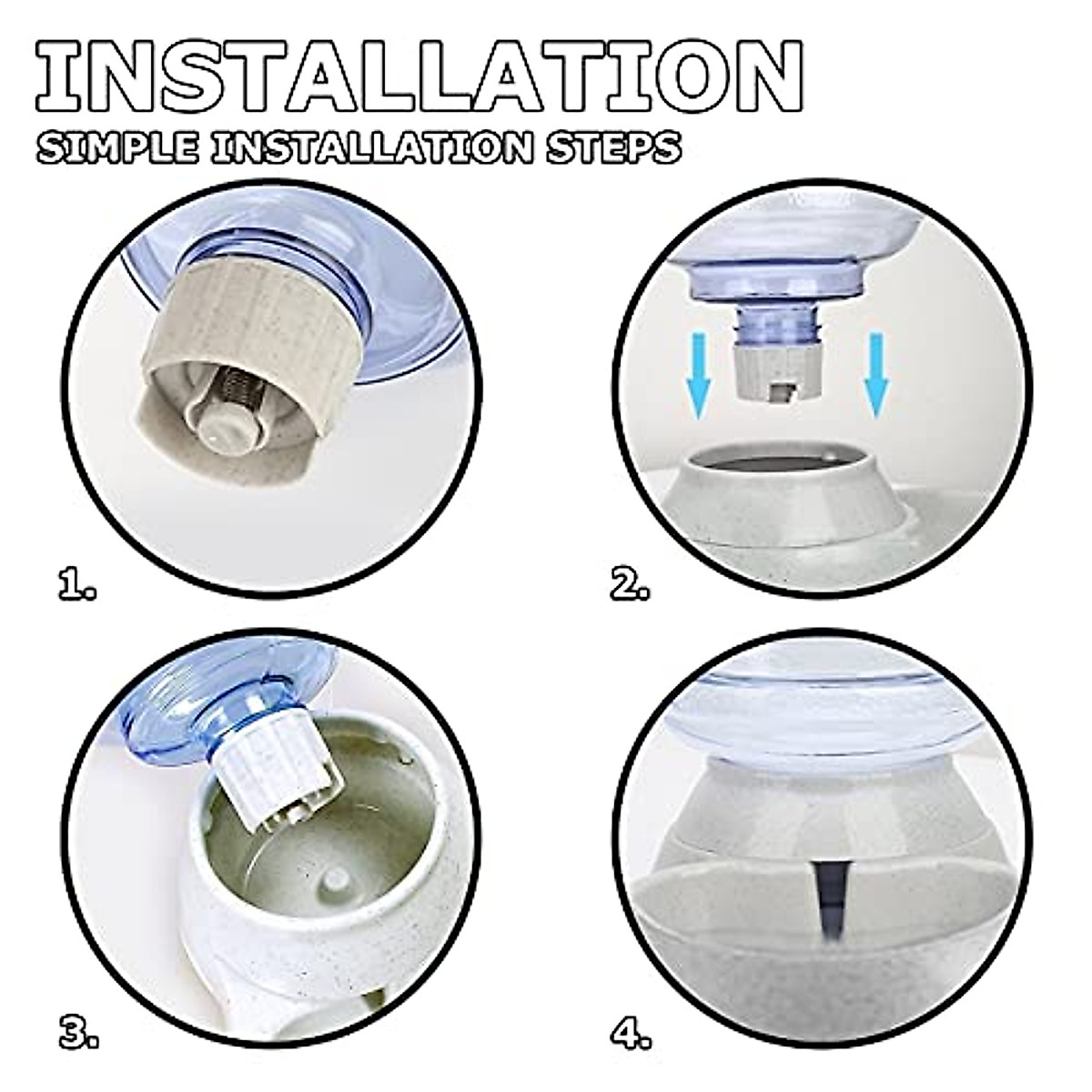 INSTALLATION
SIMPLE INSTALLATION STEPS

1.

2.

3.

4.