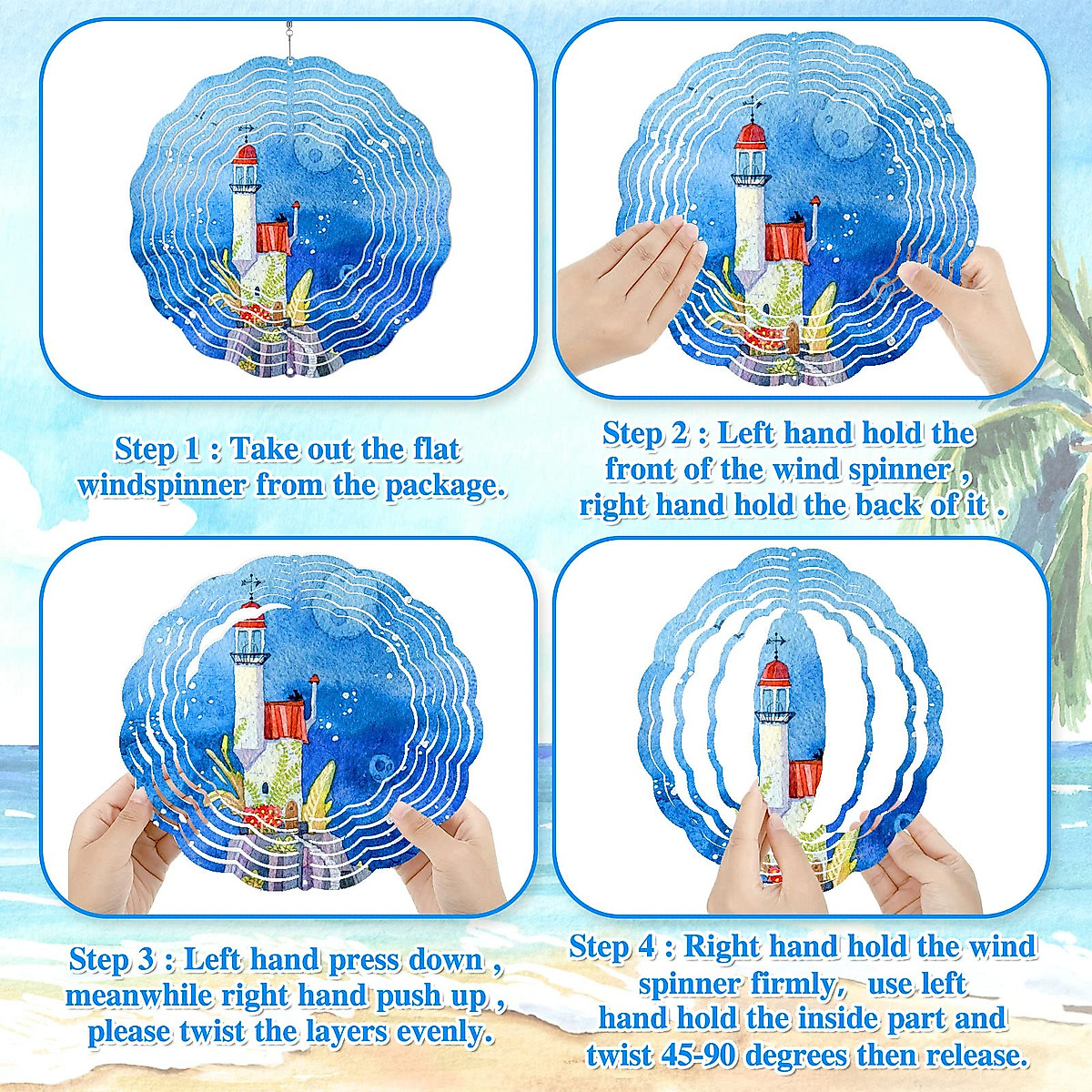 Step 1 : Take out the flat windspinner from the package.

Step 2 : Left hand hold the front of the wind spinner , right hand hold the back of it .

Step 3 : Left hand press down , meanwhile right hand push up , please twist the layers evenly.

Step 4 : Right hand hold the wind spinner firmly, use left hand hold the inside part and twist 45-90 degrees then release.