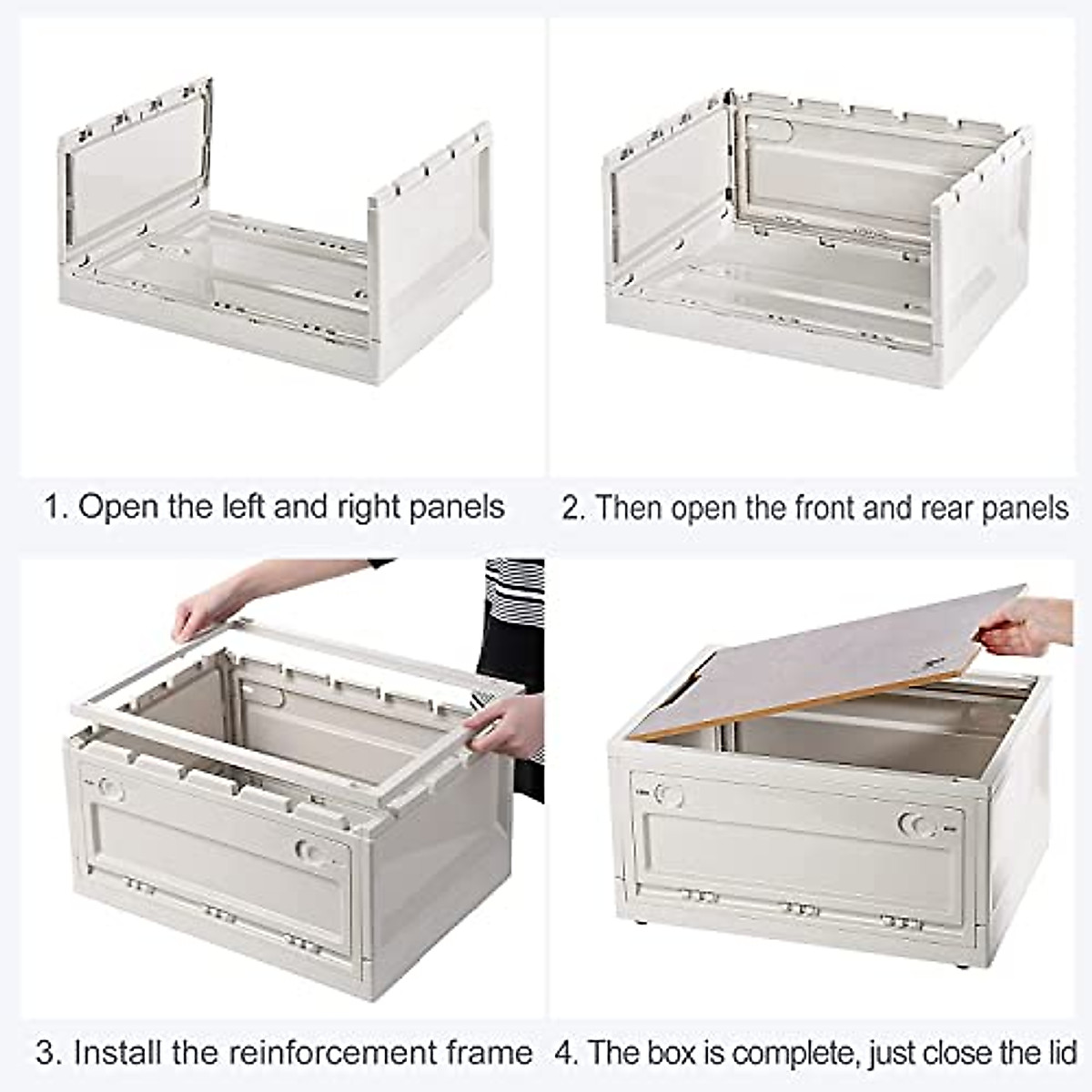 1. Open the left and right panels

2. Then open the front and rear panels

3. Install the reinforcement frame

4. The box is complete, just close the lid