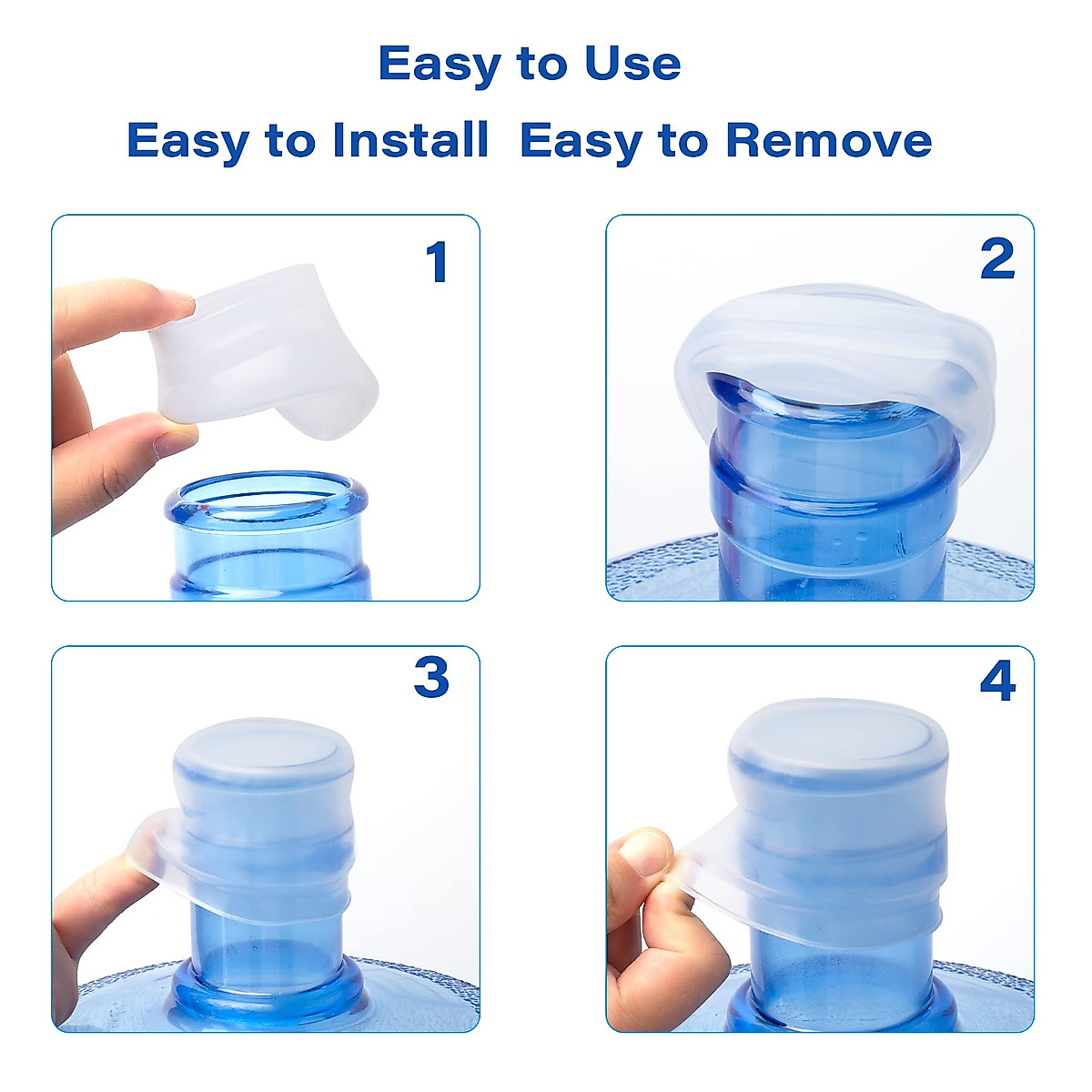 Easy to Use

Easy to Install Easy to Remove

1

2

3

4