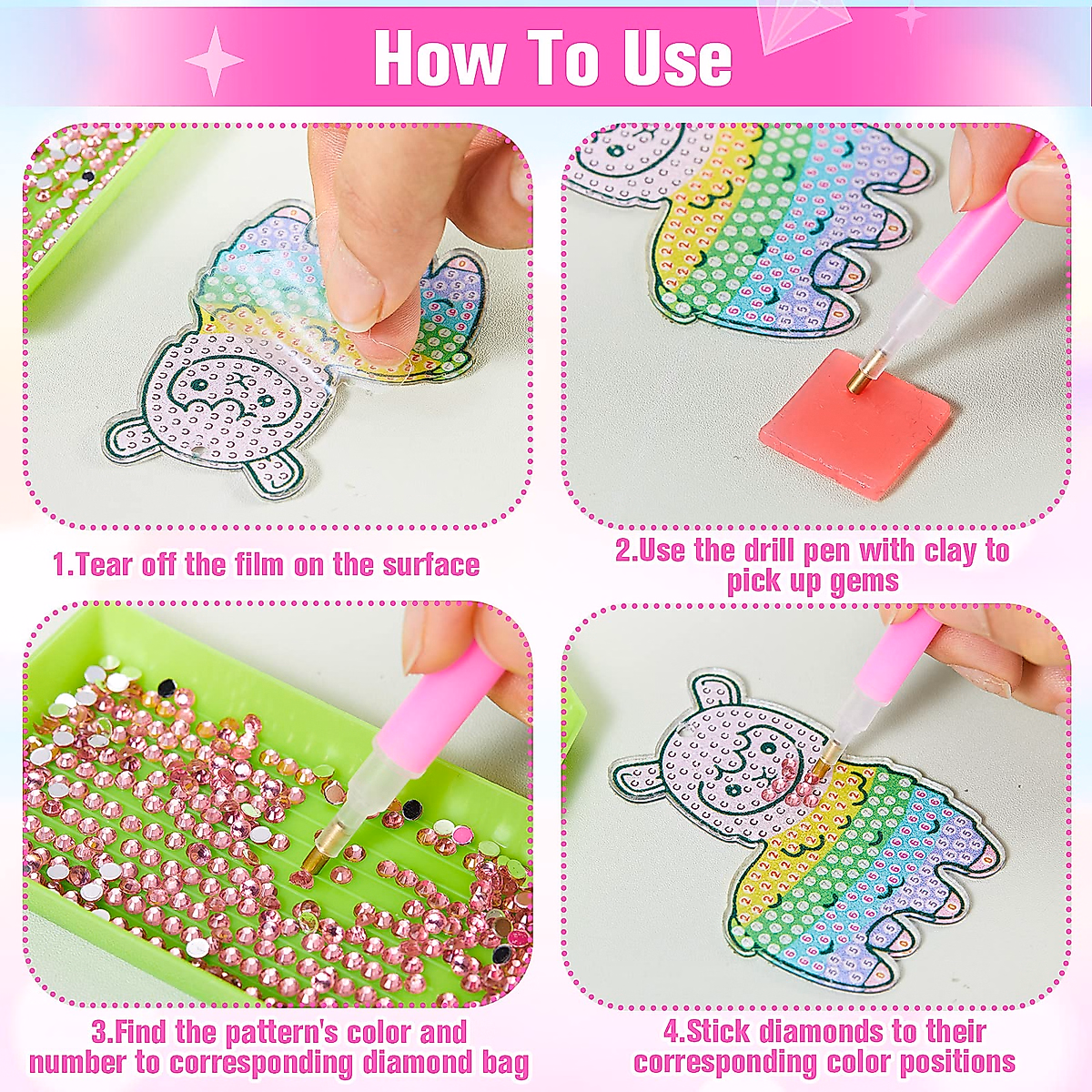 How To Use

1.Tear off the film on the surface

2.Use the drill pen with clay to pick up gems

3.Find the pattern's color and number to corresponding diamond bag

4.Stick diamonds to their corresponding color positions