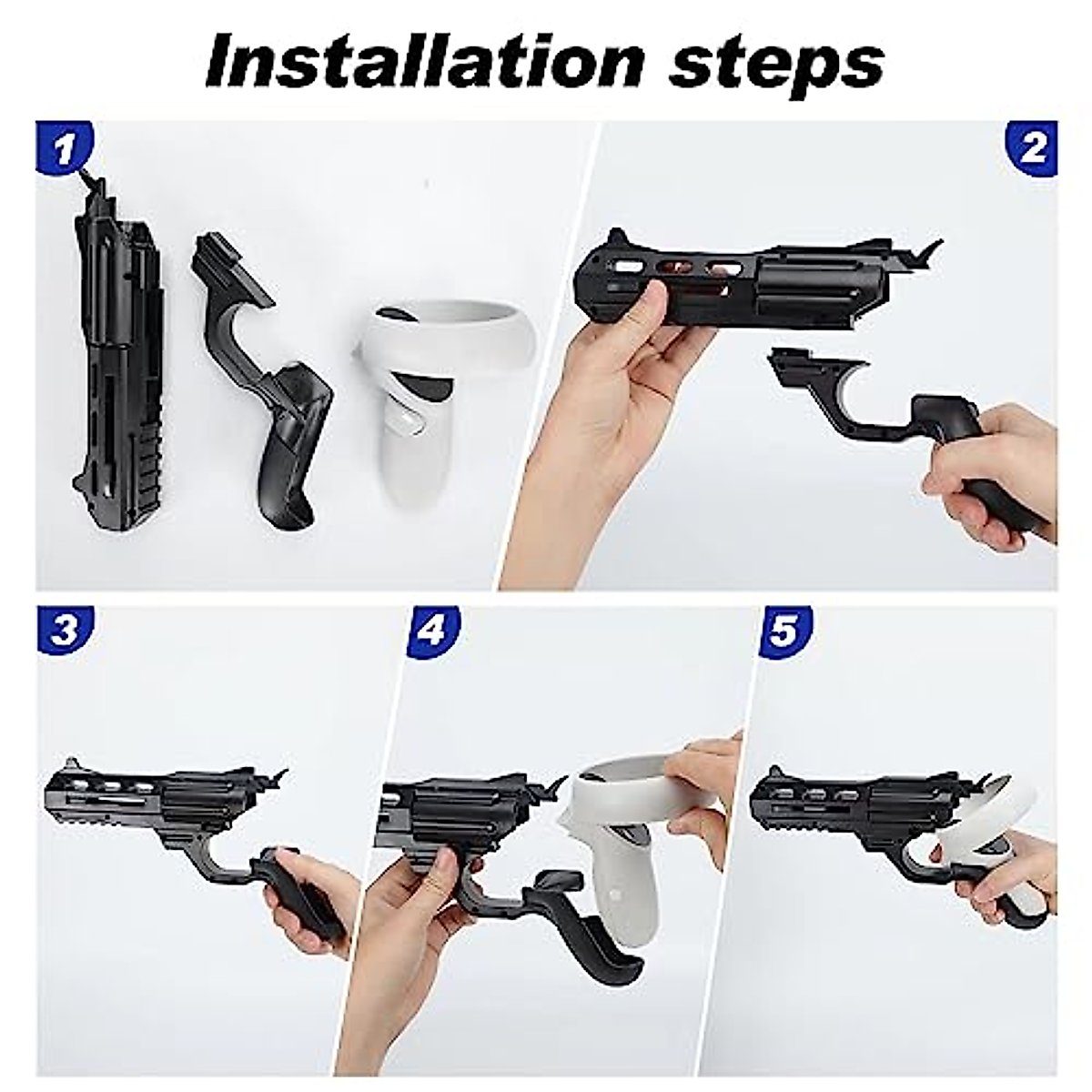 Installation steps

1

2

3

4

5