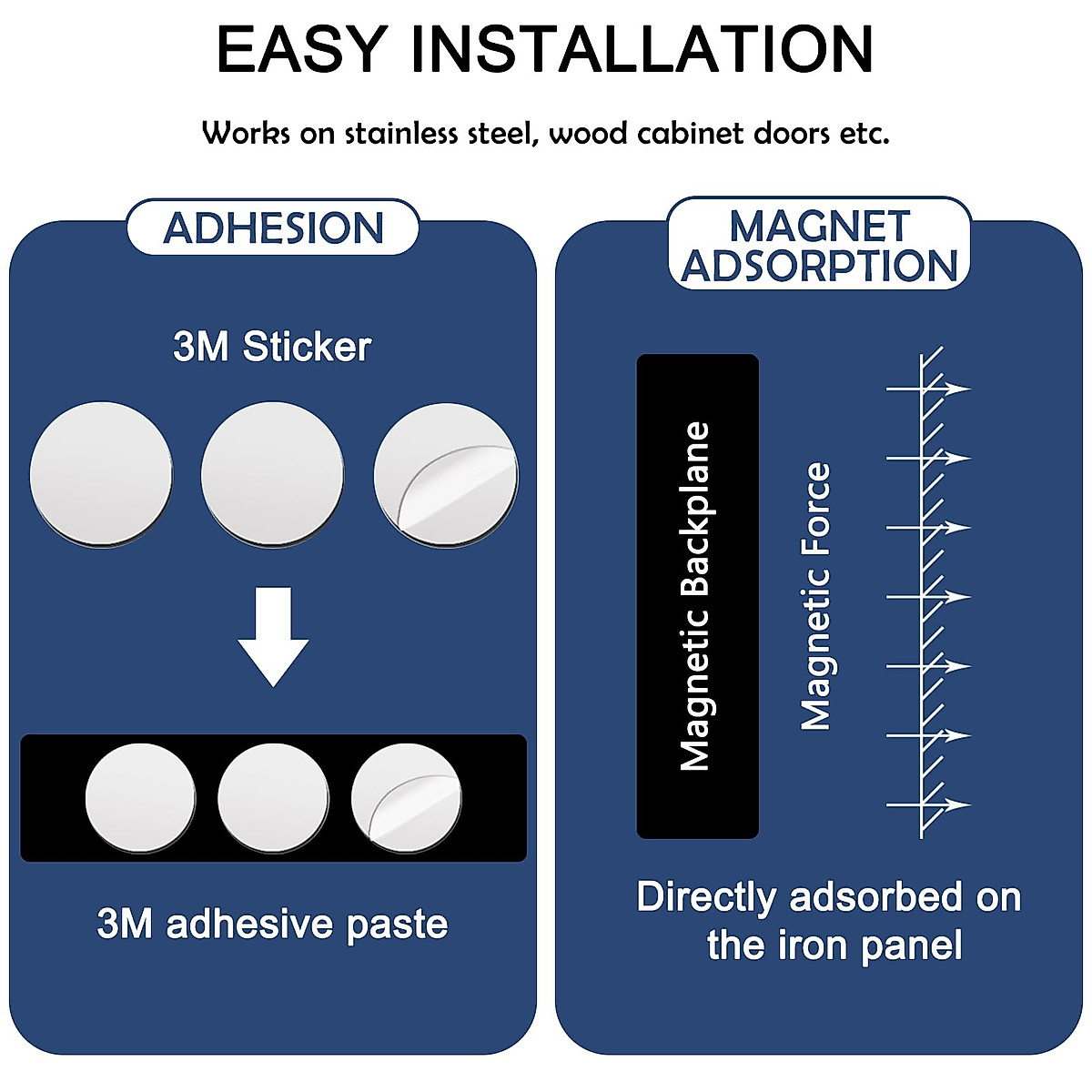 EASY INSTALLATION

Works on stainless steel, wood cabinet doors etc.

ADHESION

3M Sticker

3M adhesive paste

MAGNET ADSORPTION

Magnetic Backplane

Magnetic Force

Directly adsorbed on the iron panel